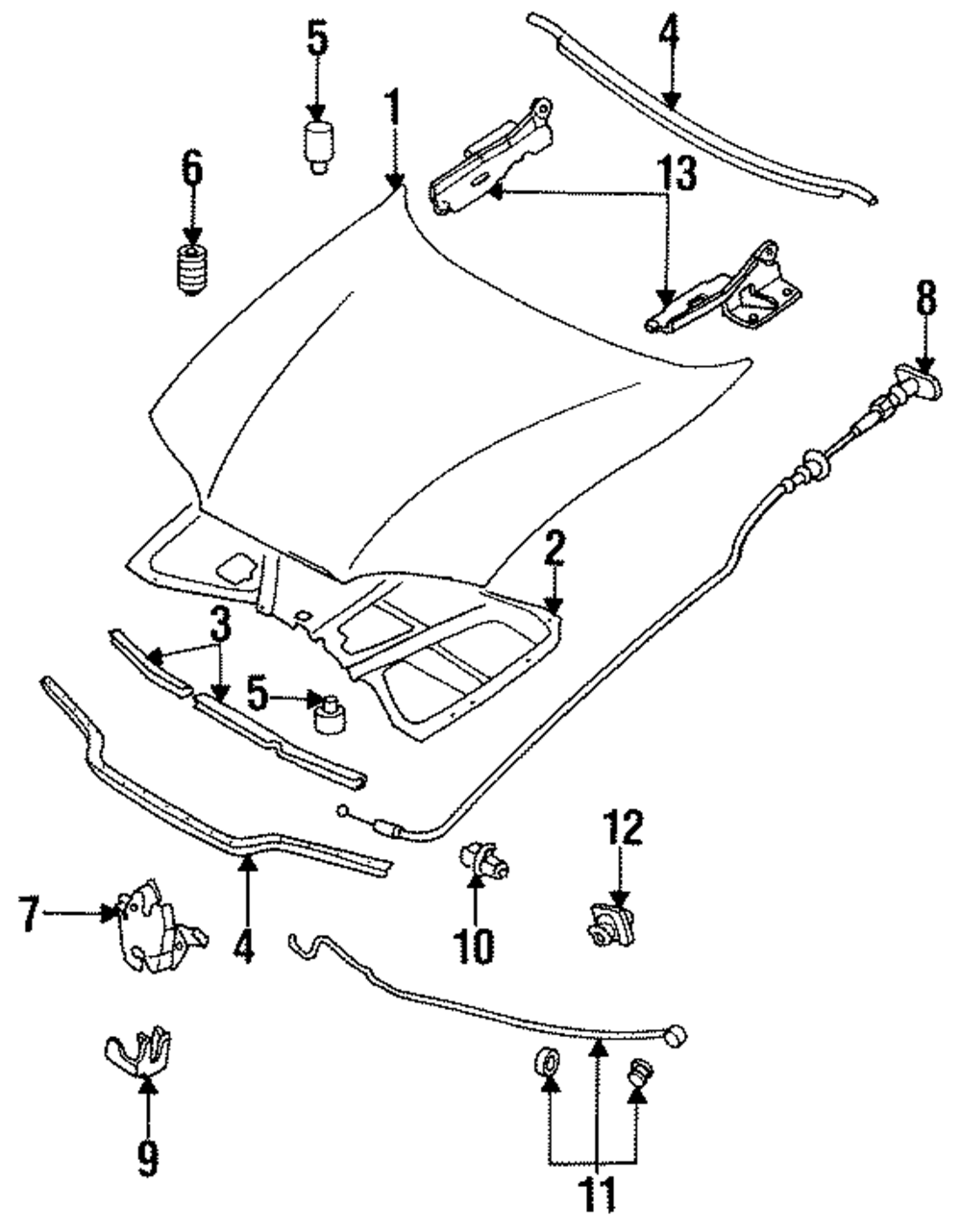 5
4
1
6
13
8
2
3
5
12
7
4
10
9
11