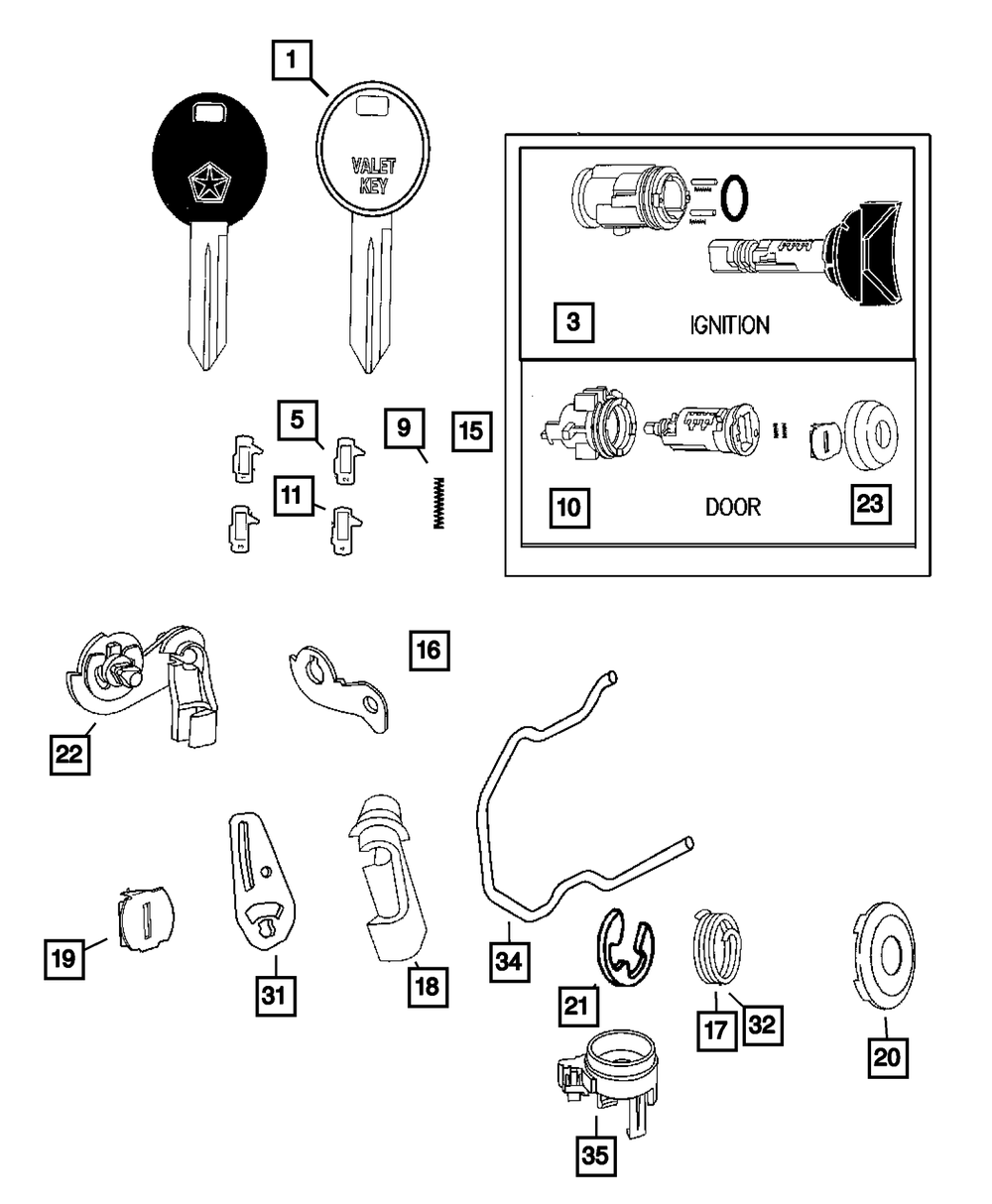 1
VALET KEY
3
IGNITION
5
9
15
11
10
DOOR
23
16
22
19
31
18
34
21
17
32
20
35