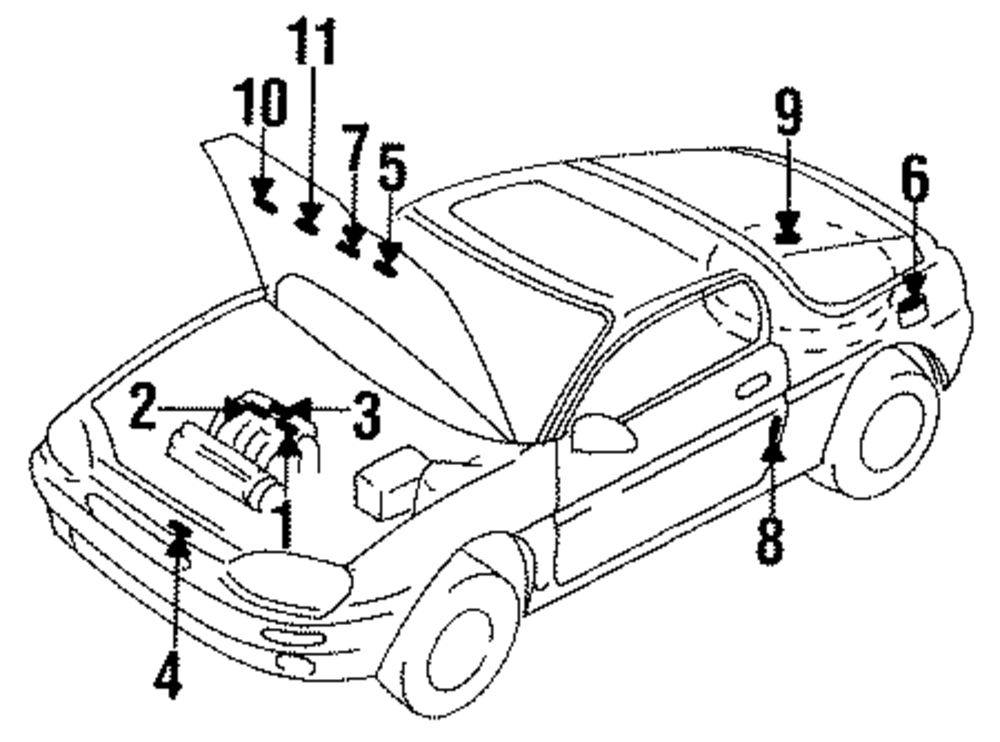 11
10
7
5
9
6
2
3
1
8
4