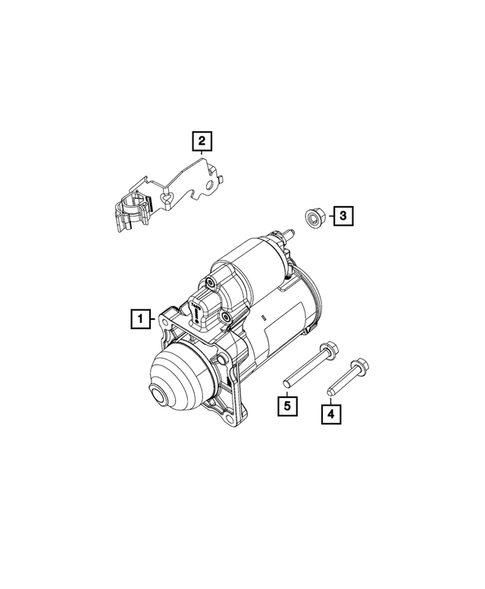 2
3
1
5
4