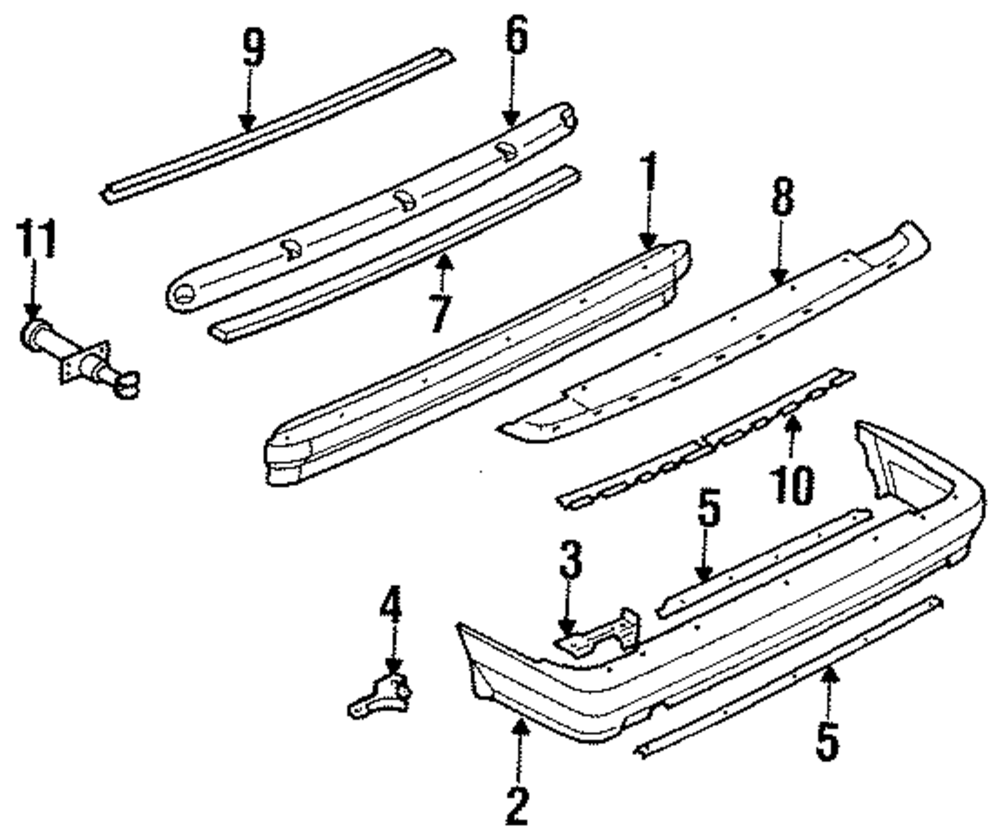 9
6
11
1
8
7
10
5
3
4
5
2