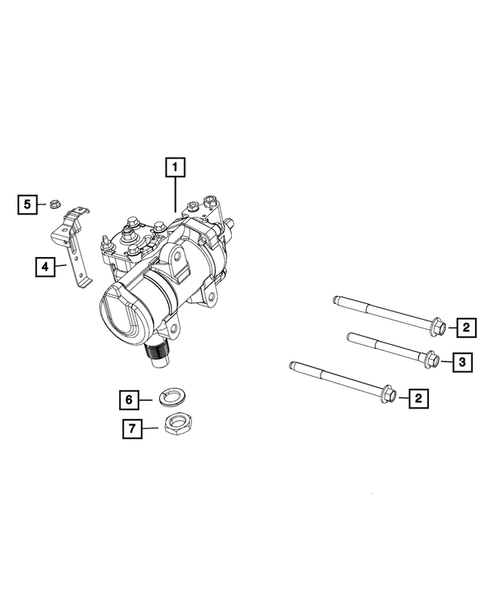 1
5
4
2
3
2
6
7