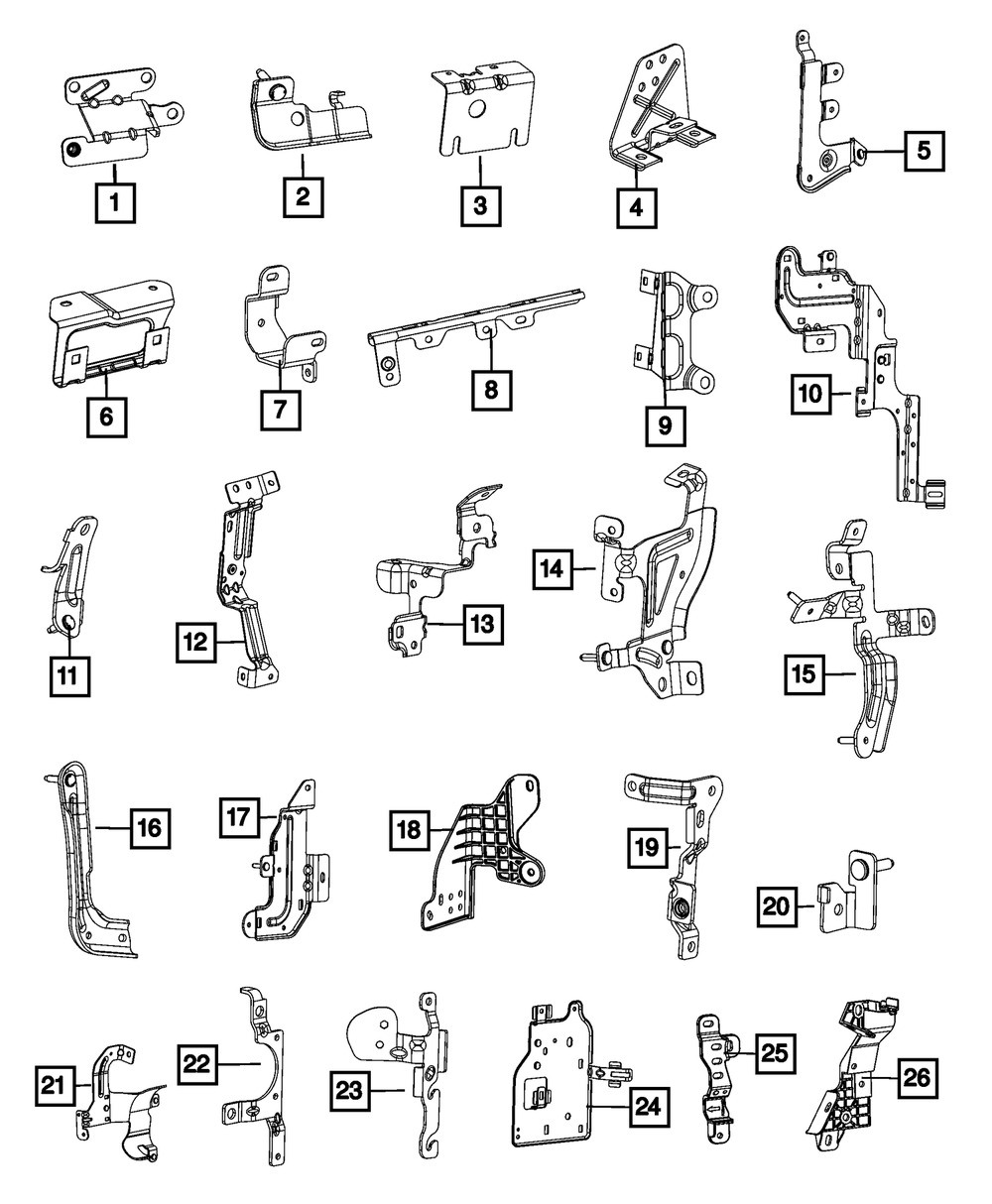 1
2
3
4
5
6
7
8
9
10
11
12
13
14
15
16
17
18
19
20
21
22
23
24
25
26