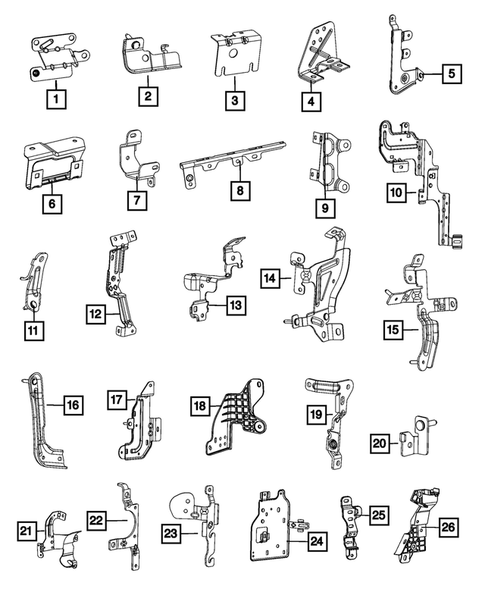 1
2
3
4
5
6
7
8
9
10
11
12
13
14
15
16
17
18
19
20
21
22
23
24
25
26