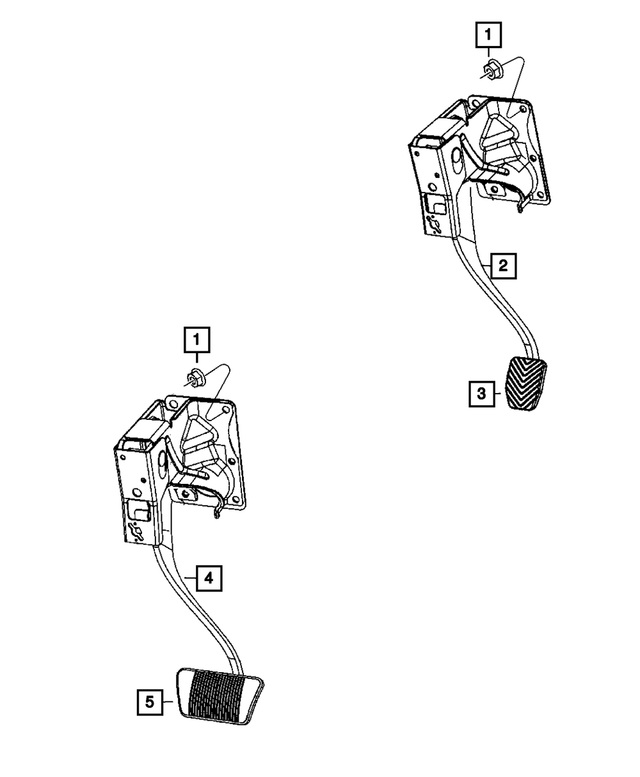 1
2
3
1
4
5