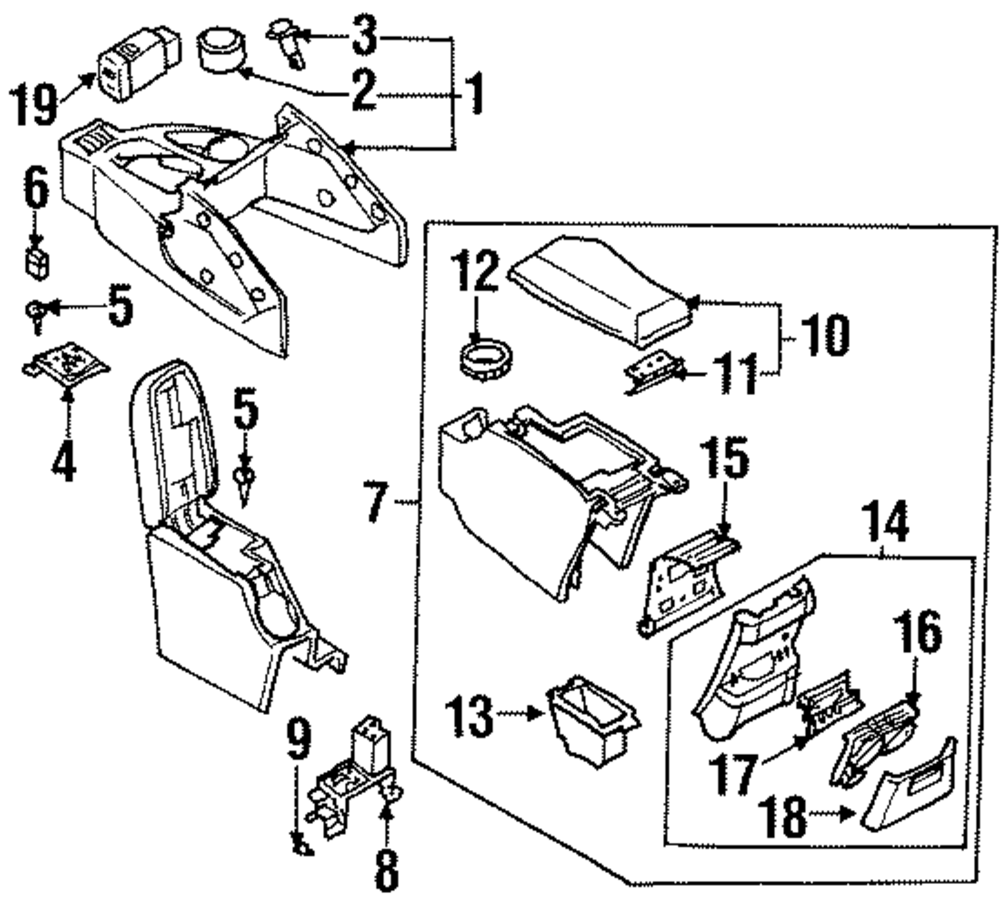 19
3
2
1
6
5
4
5
12
10
11
7
15
14
16
13
17
18
9
8