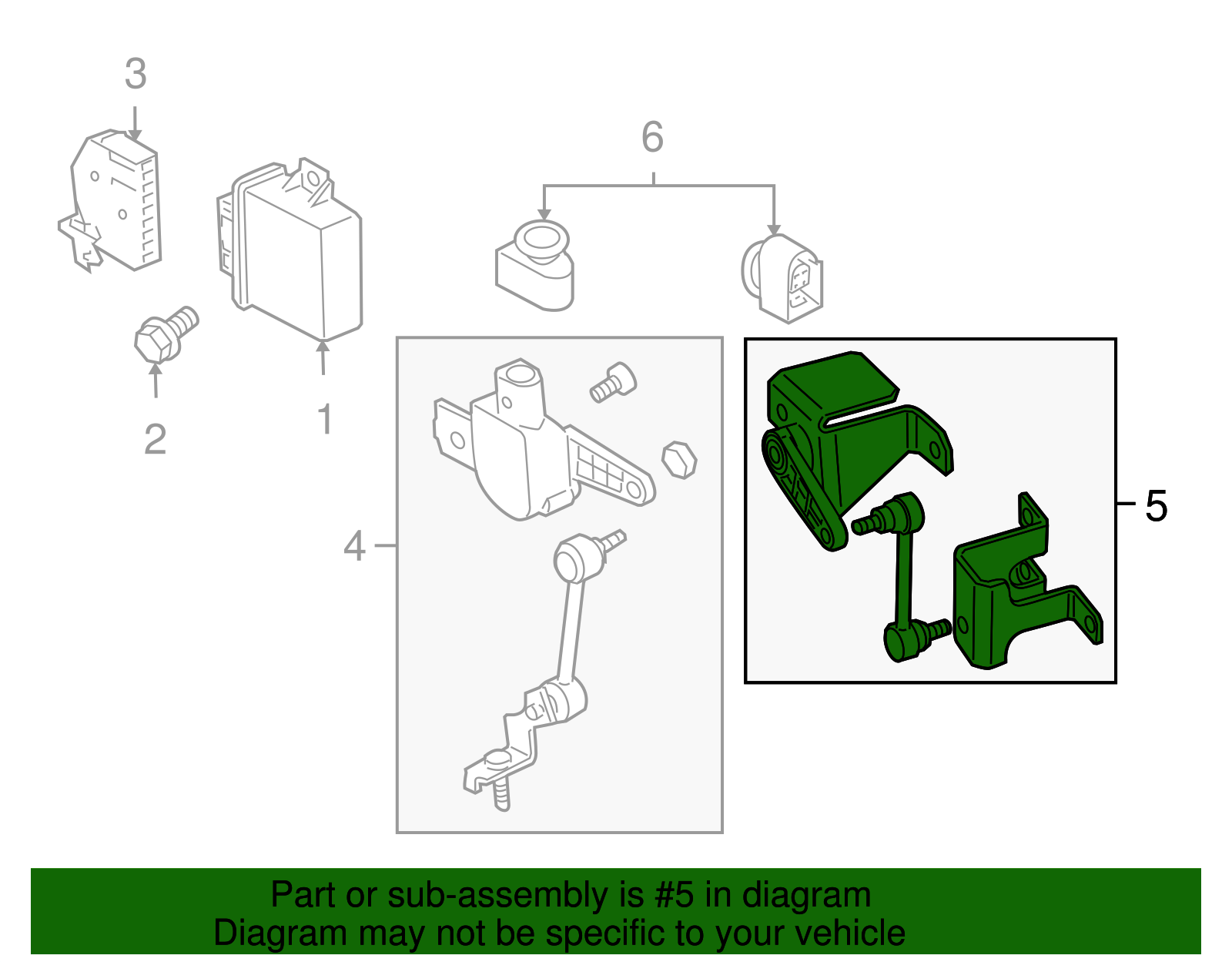 3

6

2

1

4

5

Part or sub-assembly is #5 in diagram
Diagram may not be specific to your vehicle