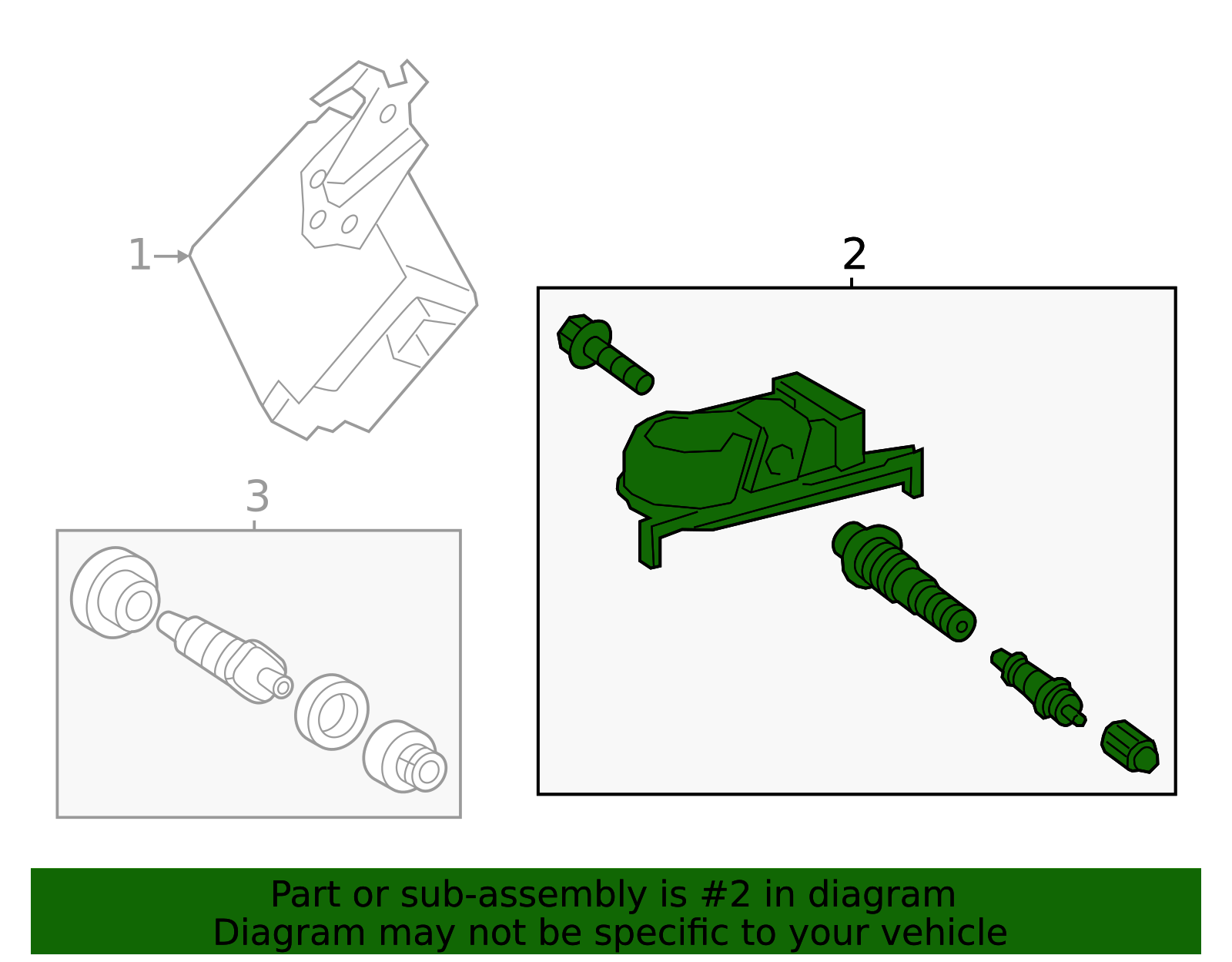 1

2

3

Part or sub-assembly is #2 in diagram
Diagram may not be specific to your vehicle