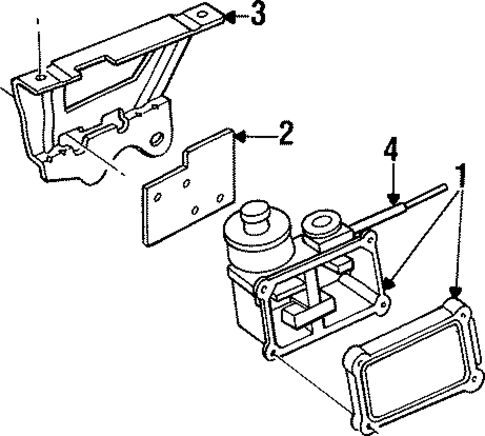 3
2
4
1