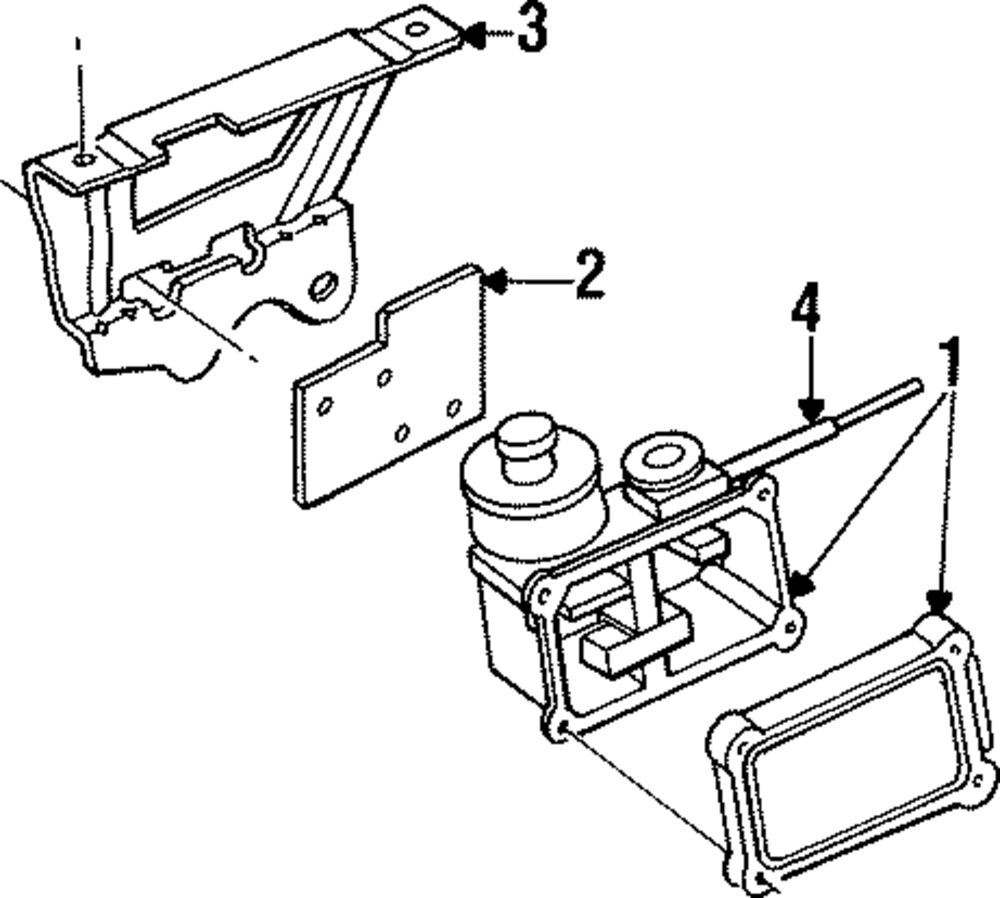 3
2
4
1