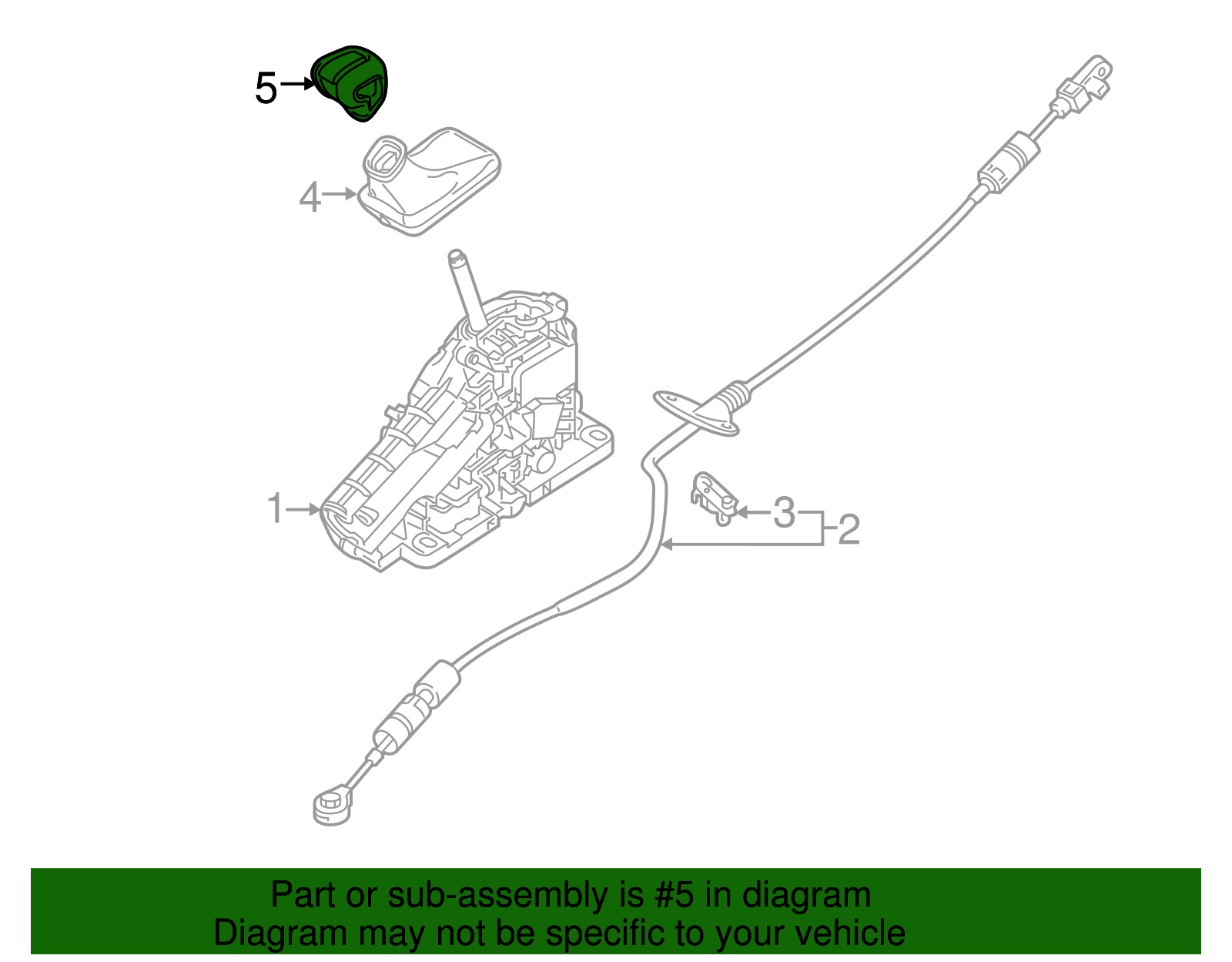 5
4
1
3
2

Part or sub-assembly is #5 in diagram
Diagram may not be specific to your vehicle