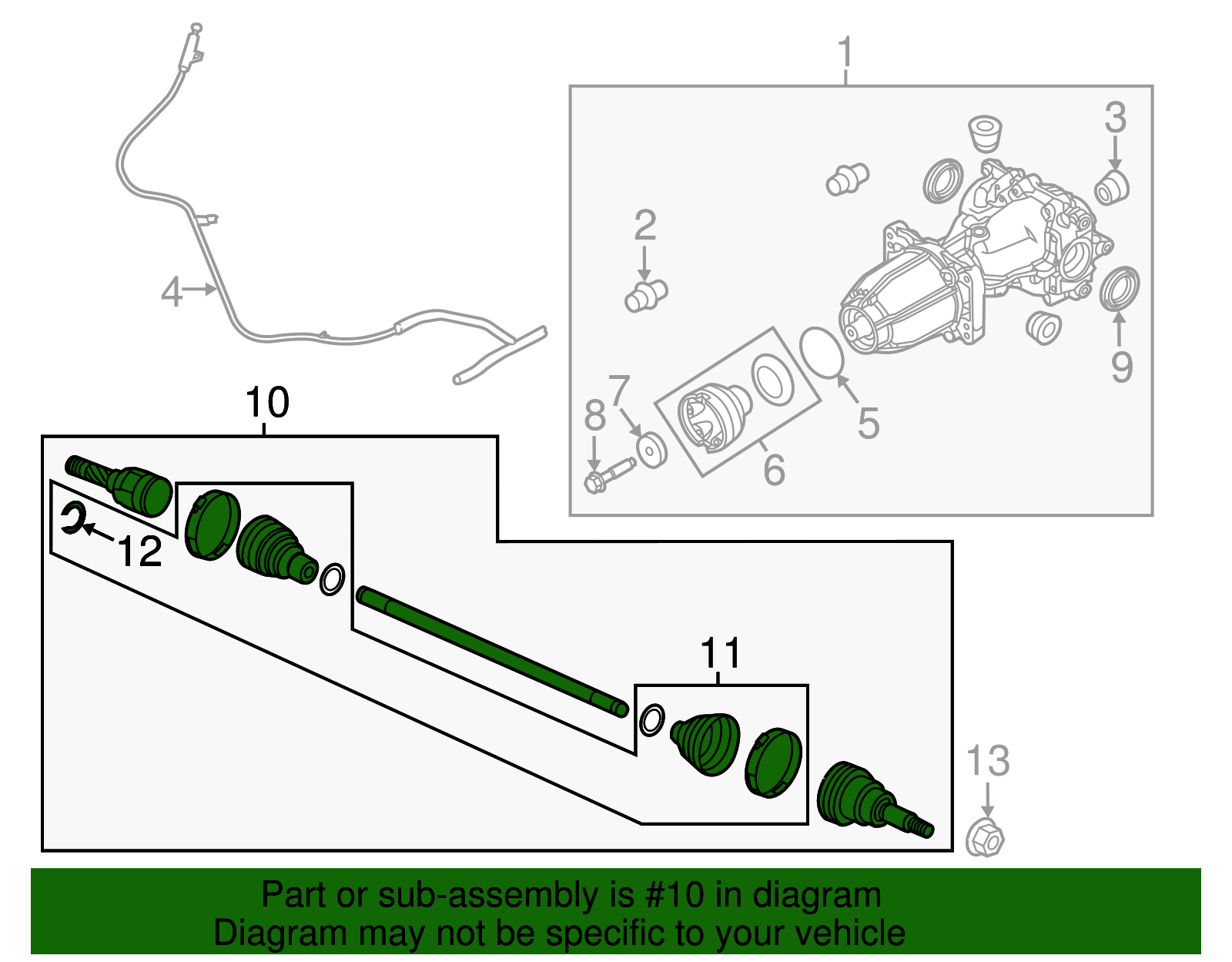 1
3
2
4
9
5
7
8
6
10
12
11
13

Part or sub-assembly is #10 in diagram
Diagram may not be specific to your vehicle