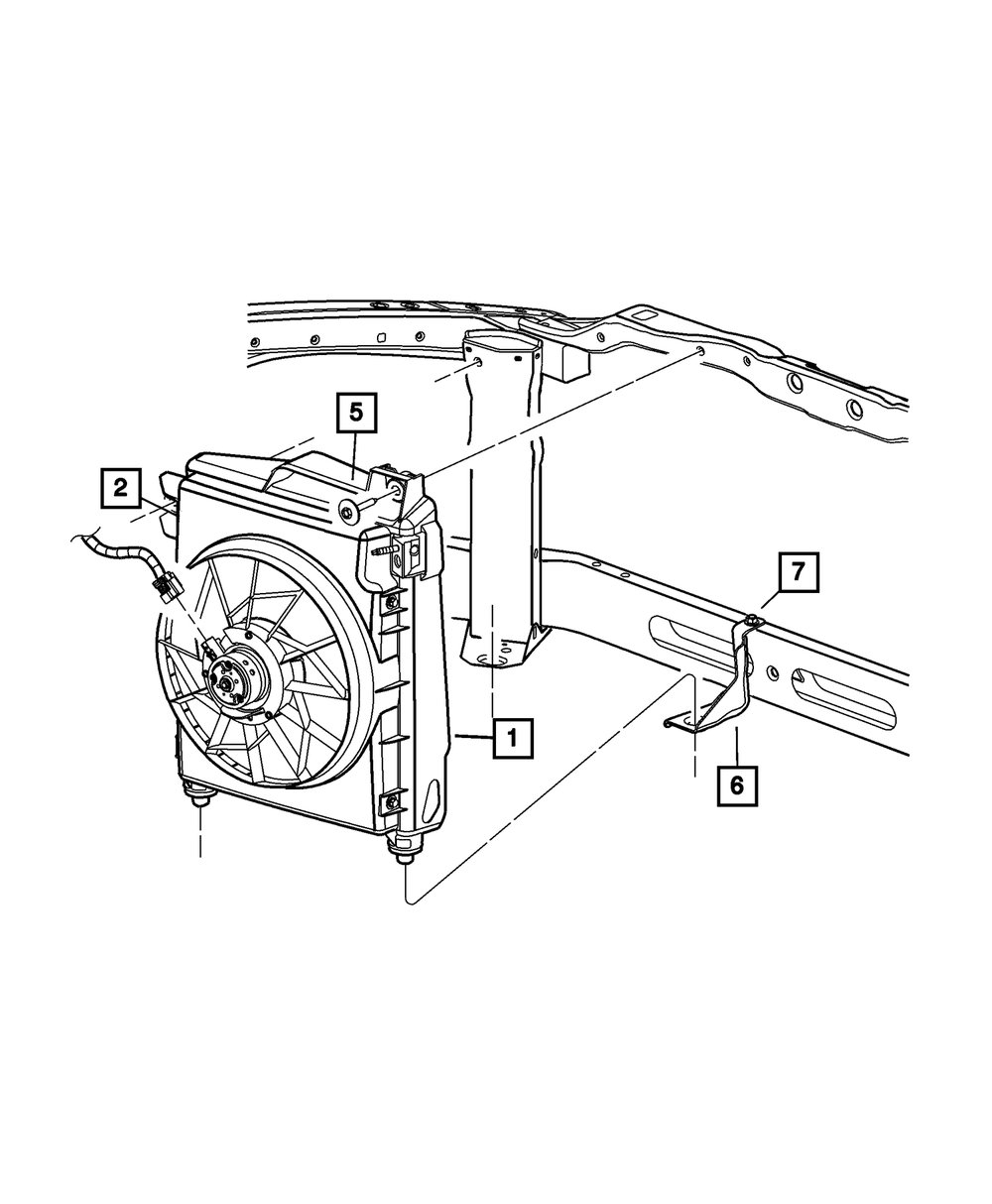 5
2
7
1
6