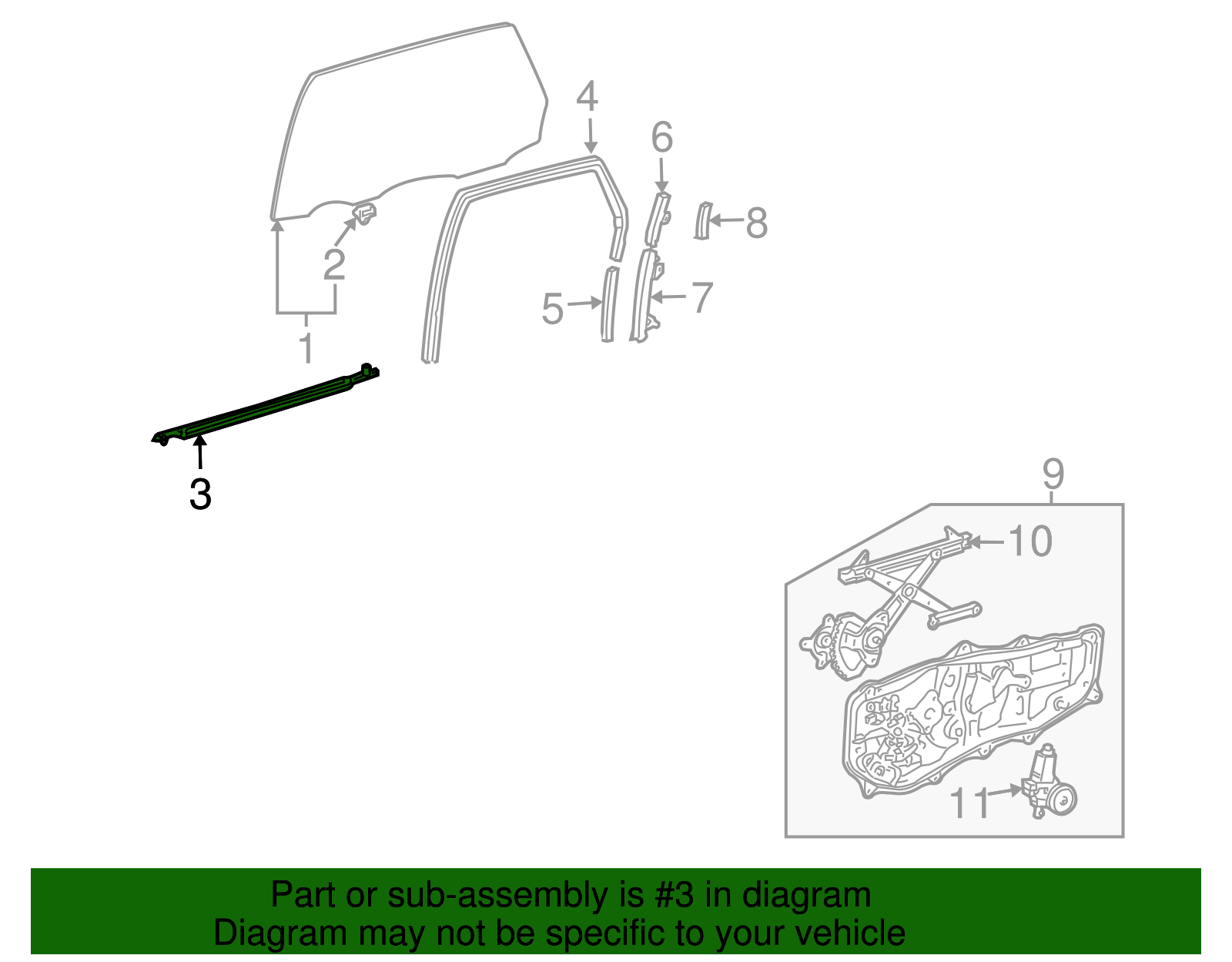 4
6
8
2
5
7
1
3
9
10
11

Part or sub-assembly is #3 in diagram
Diagram may not be specific to your vehicle