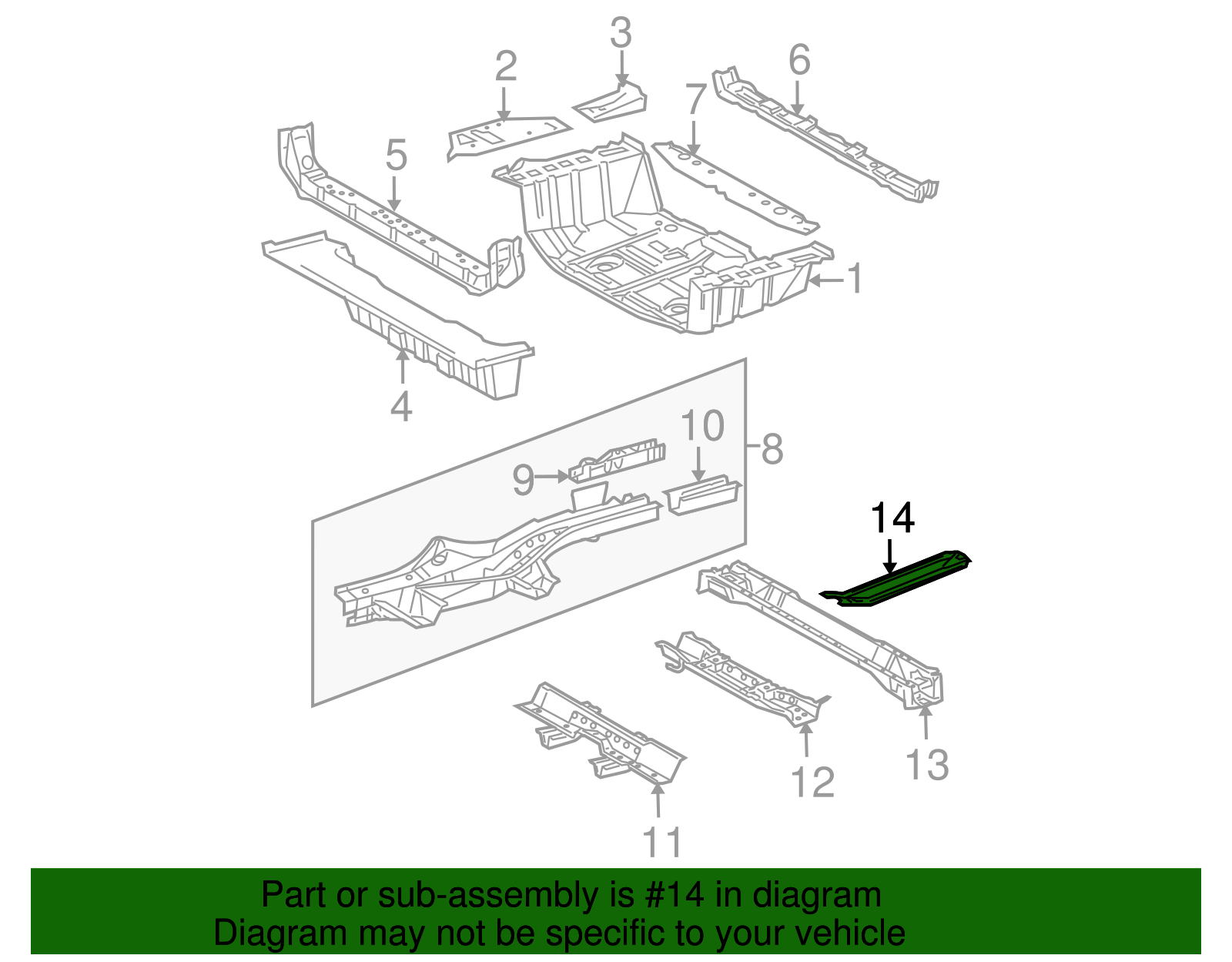 3
2
6
7
5
1
4
10
8
9
14
13
12
11

Part or sub-assembly is #14 in diagram
Diagram may not be specific to your vehicle