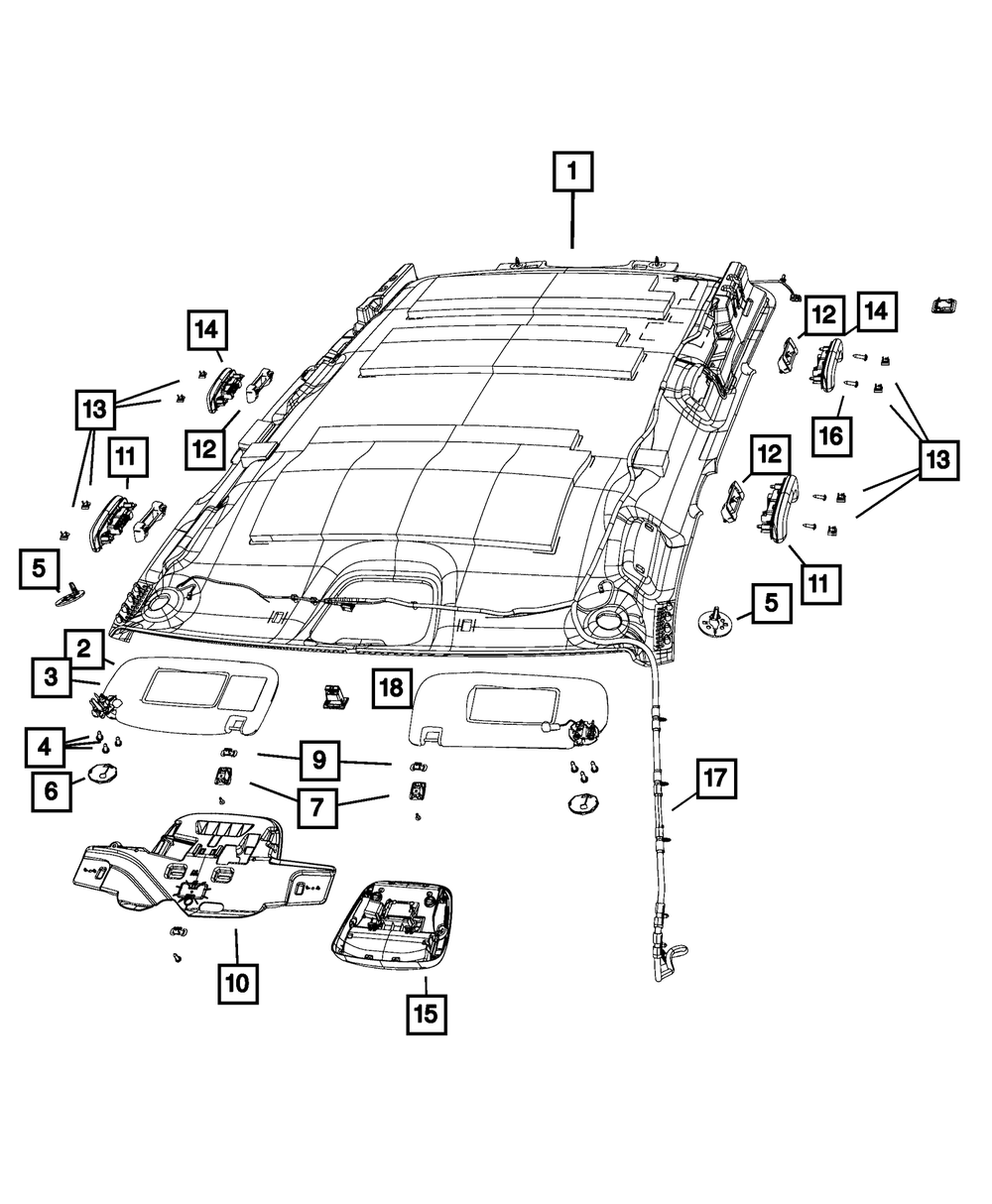 1
14
12
14
13
12
16
11
12
13
11
5
5
2
3
18
4
9
6
7
17
10
15