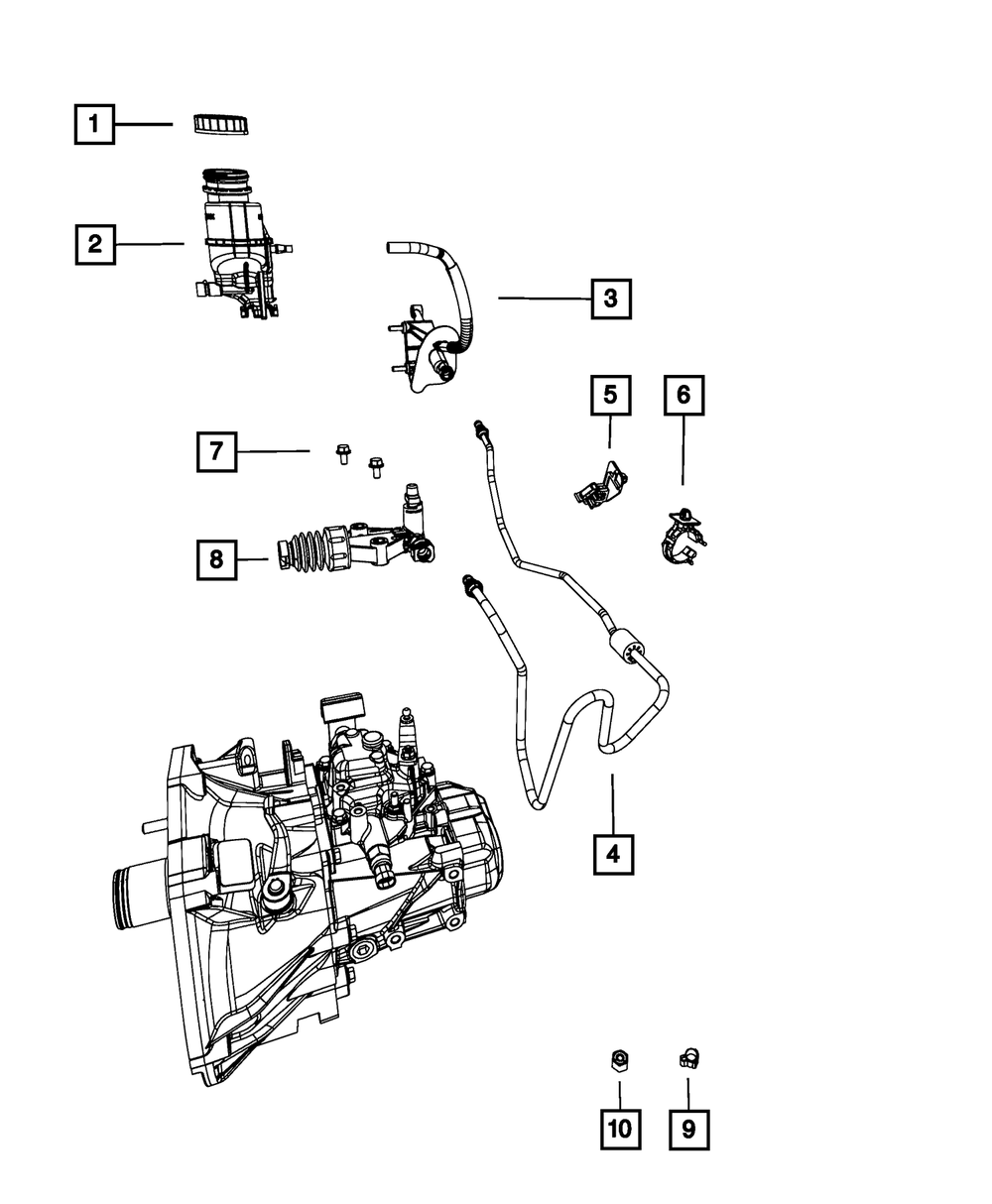 1
2
3
5
6
7
8
4
10
9