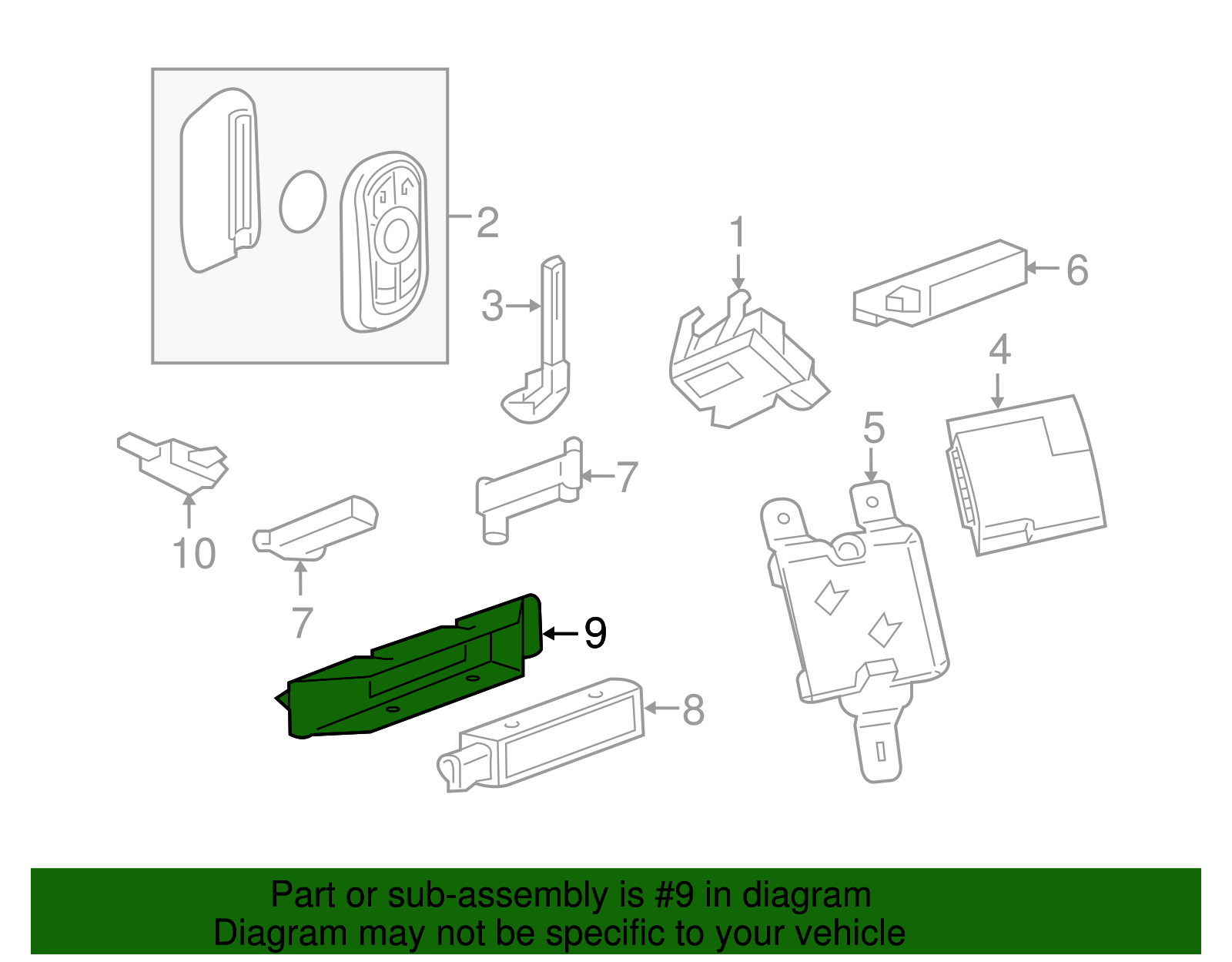 2
1
6
3
4
5
7
10
7
9
8

Part or sub-assembly is #9 in diagram
Diagram may not be specific to your vehicle