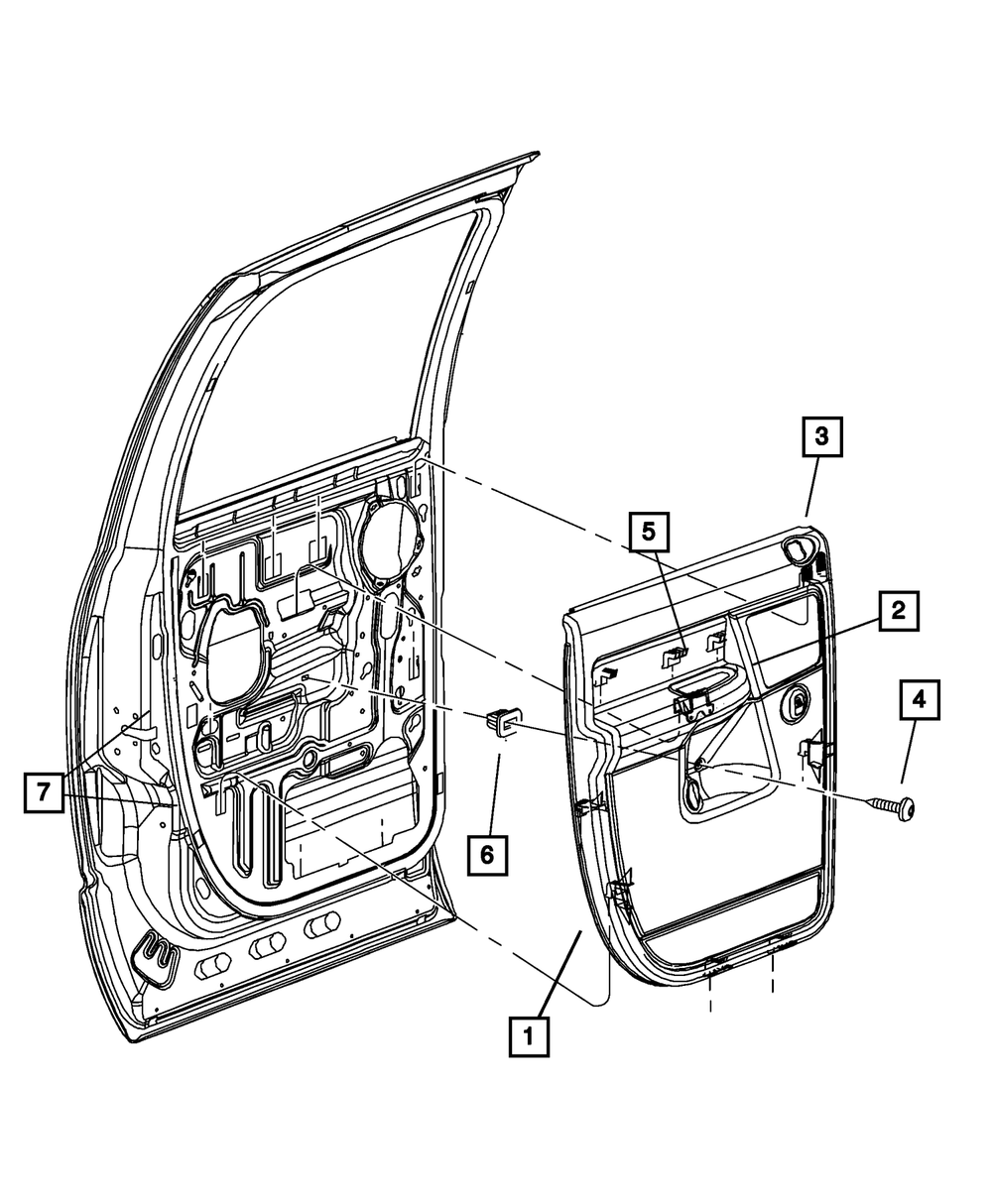 3
5
2
4
7
6
1