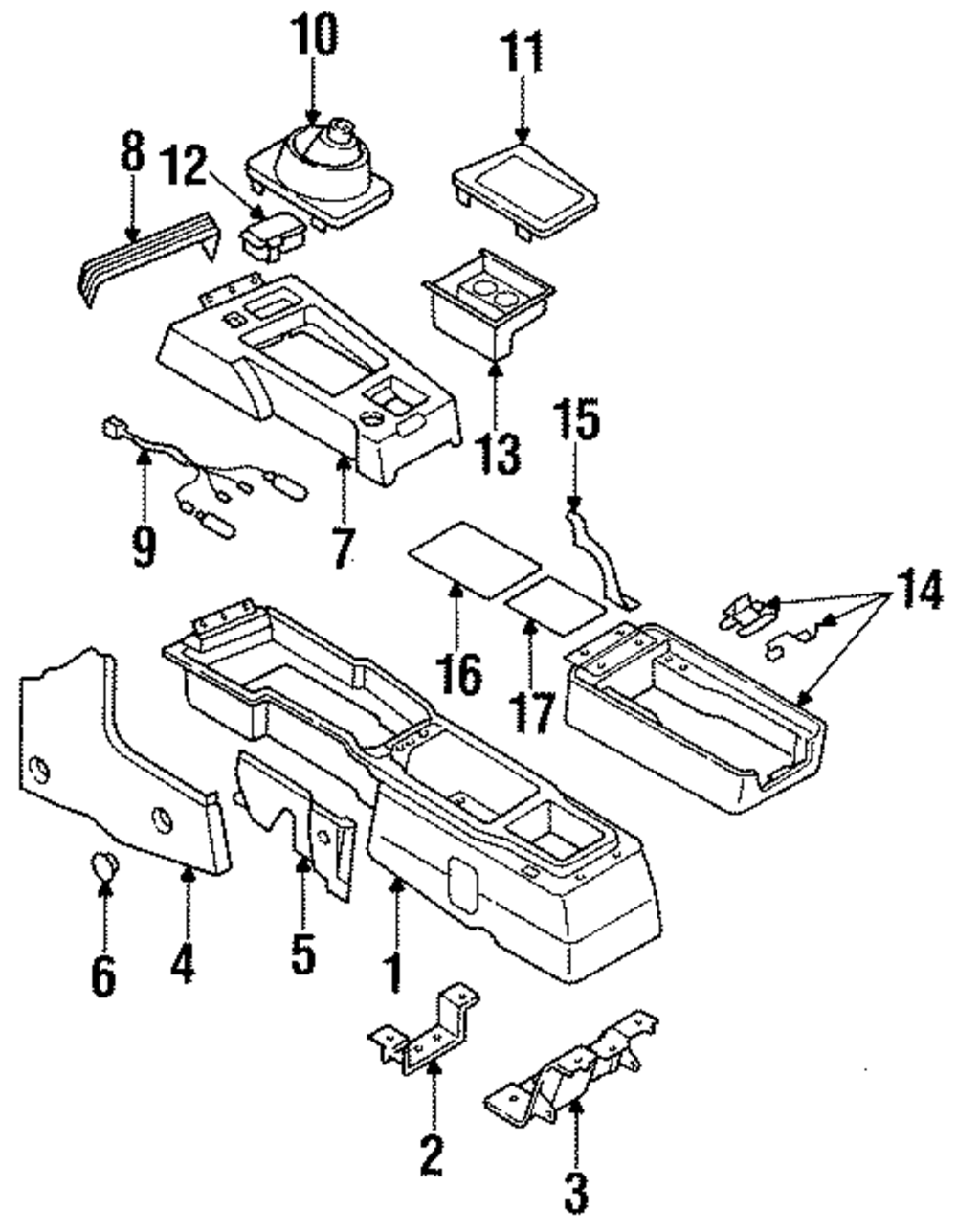 10
11
8
12
13
15
9
7
14
16
17
6
4
5
1
2
3