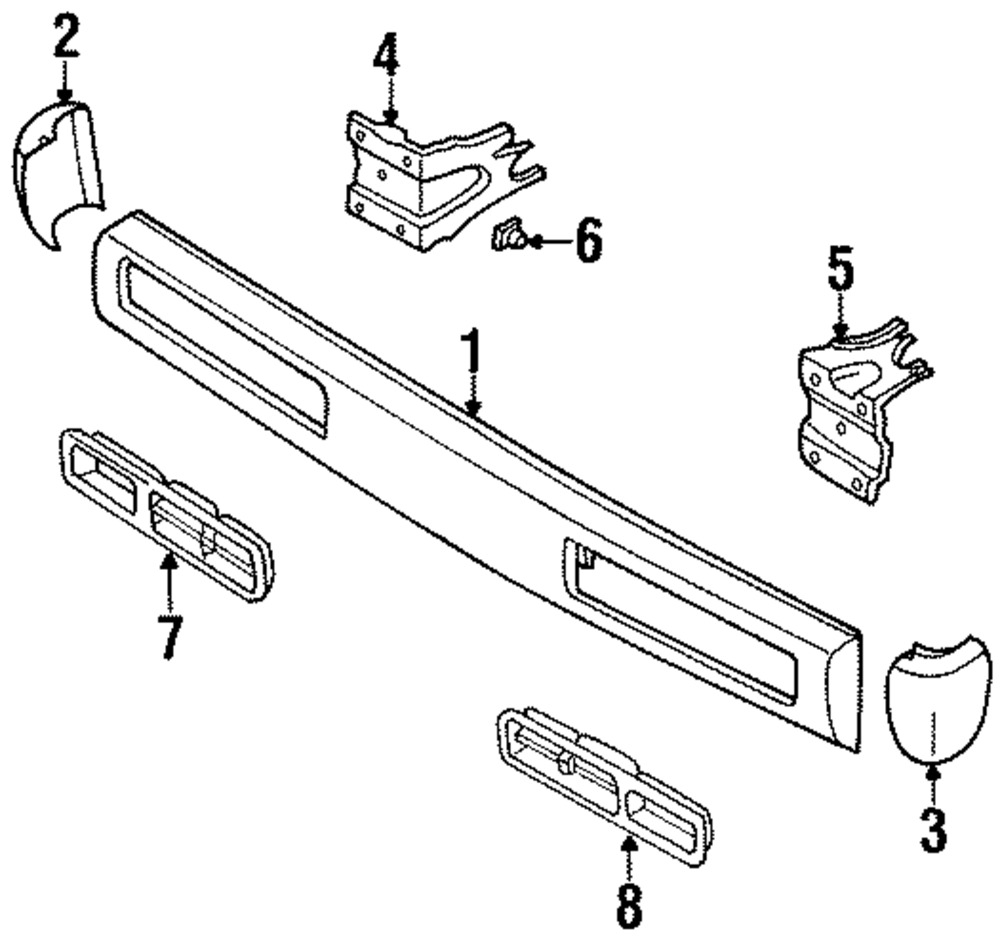 2
4
6
5
1
7
3
8