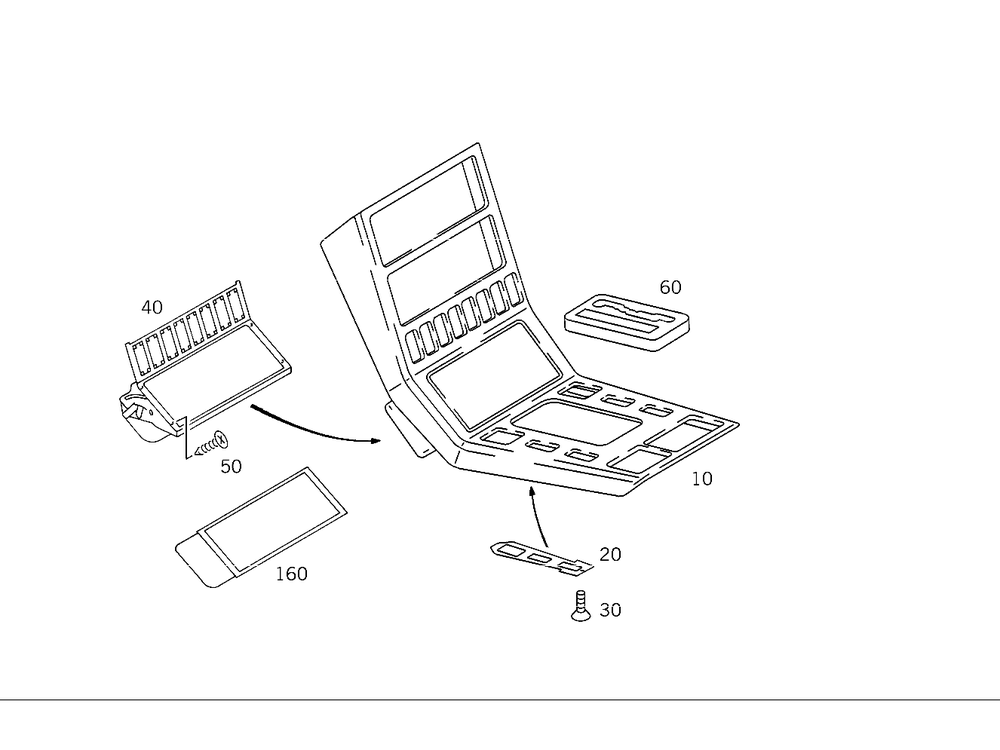 40
60
50
10
160
20
30