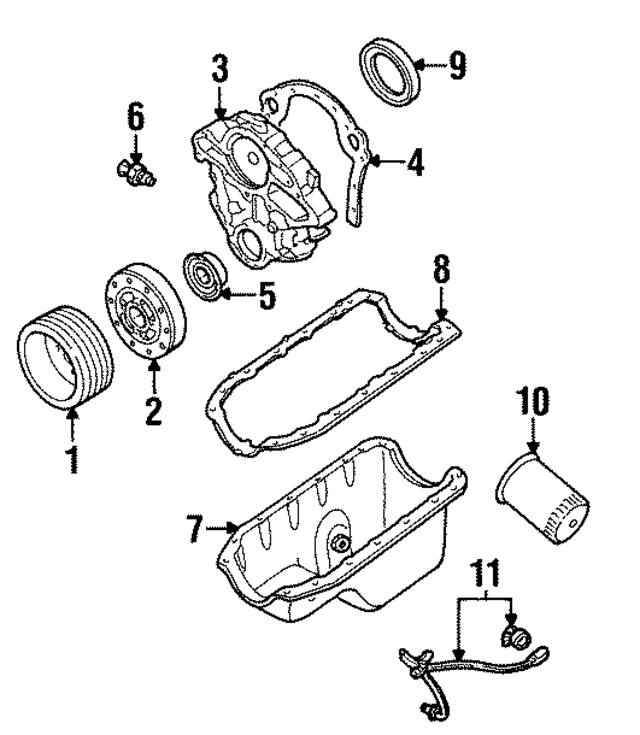 3
9
6
4
5
8
2
1
10
7
11