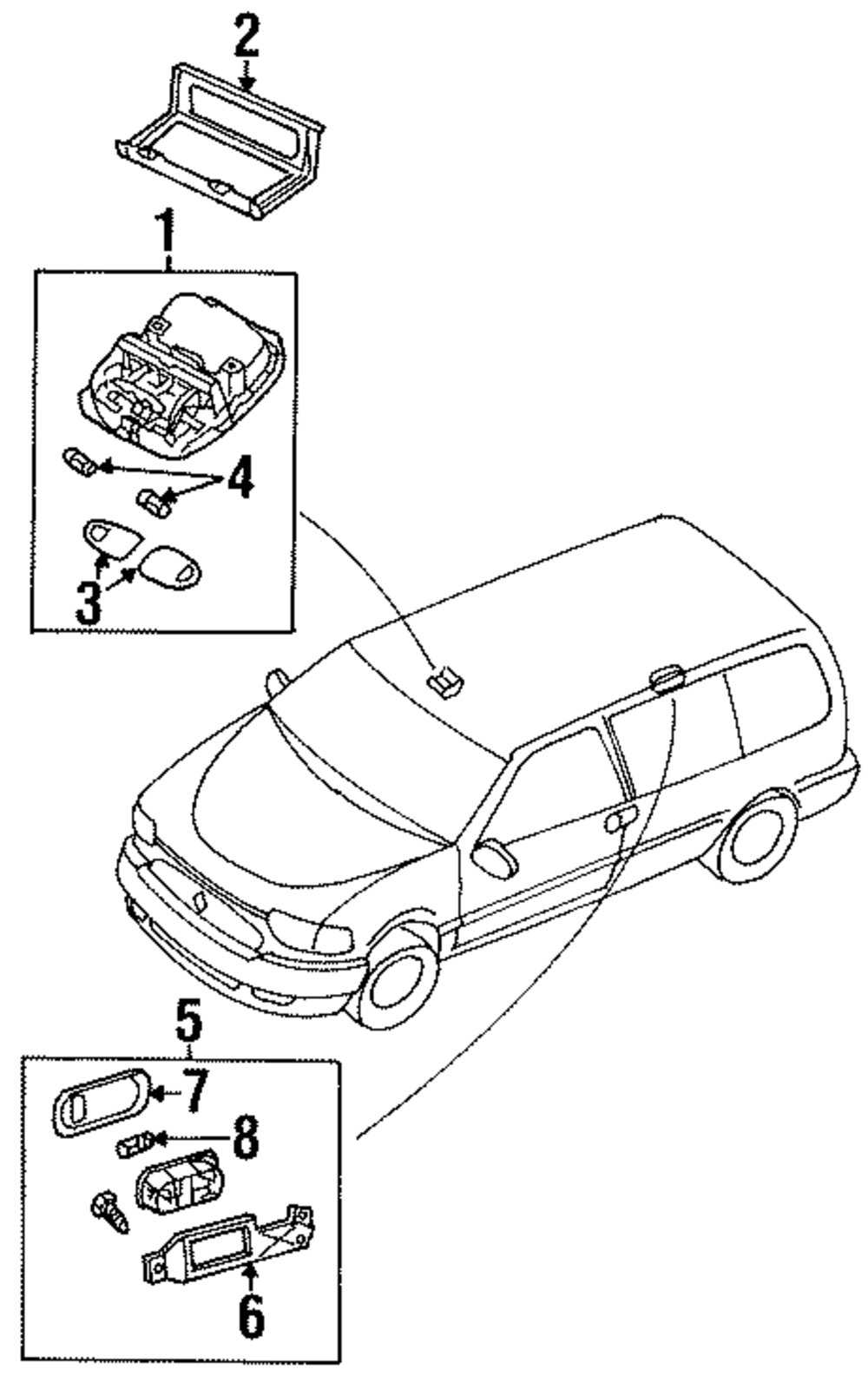 2
1
4
3
5
7
8
6