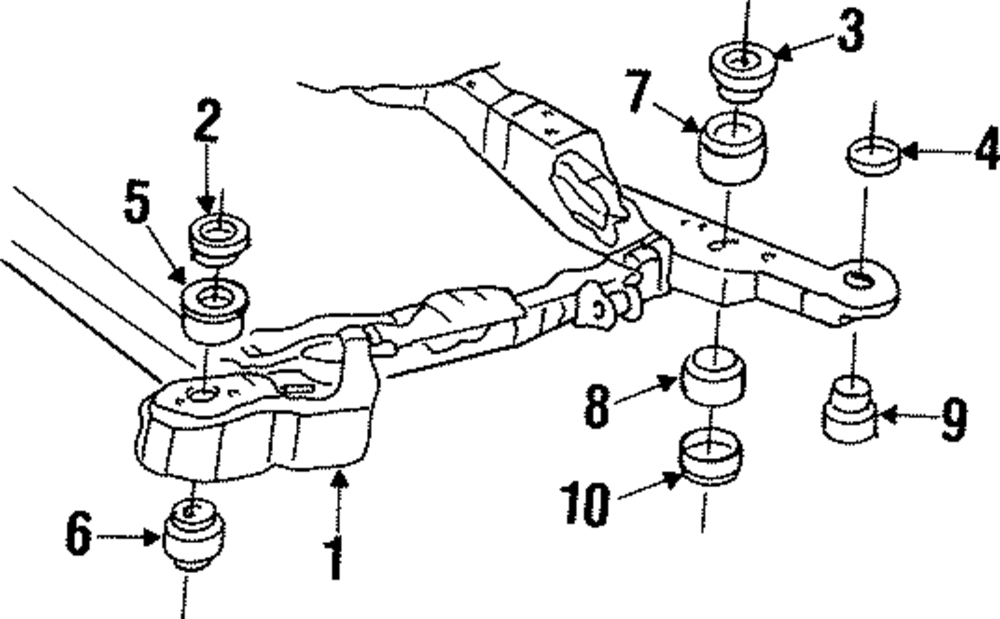 3
7
4
2
5
8
9
10
6
1