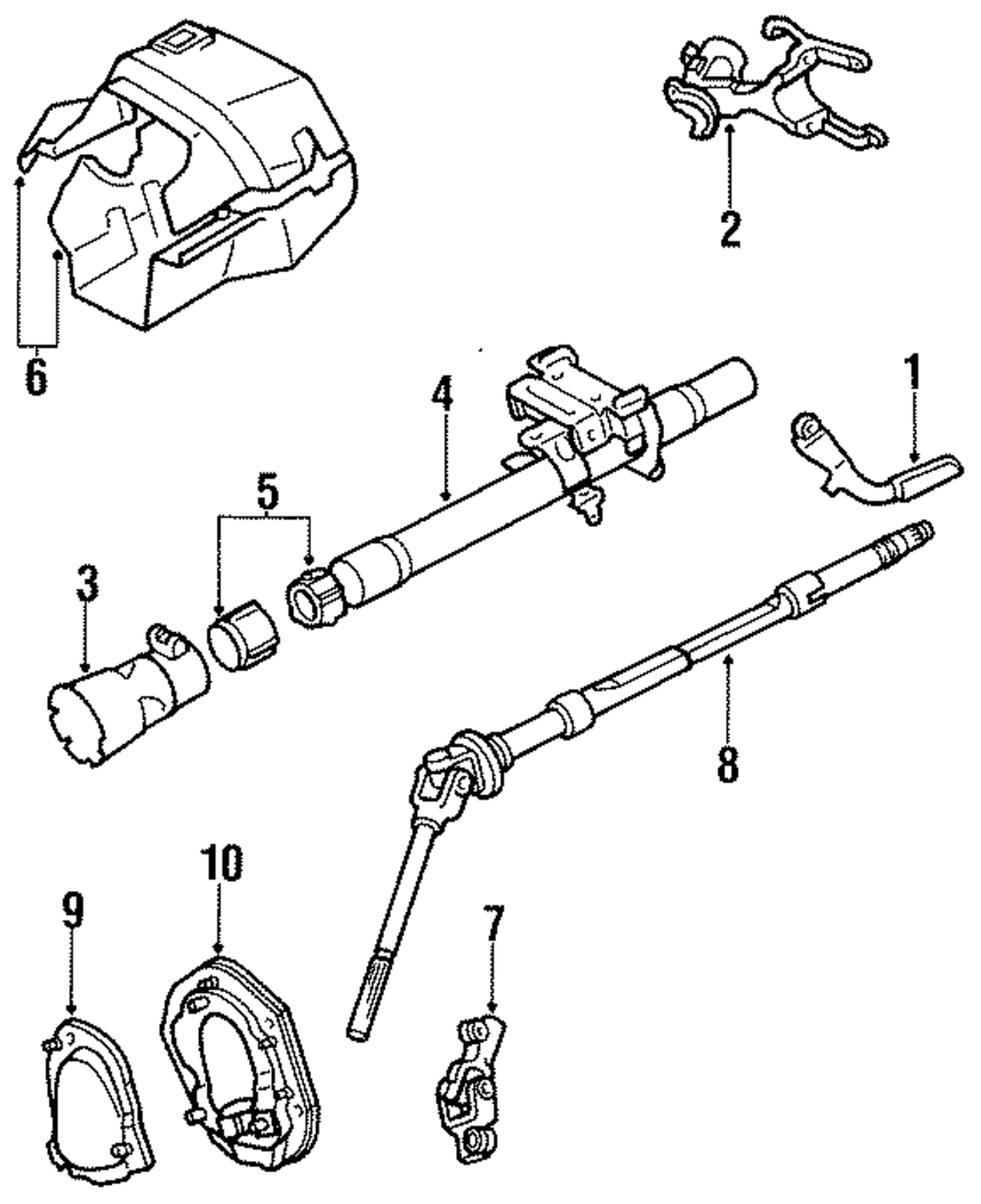 2
6
4
1
5
3
8
10
9
7