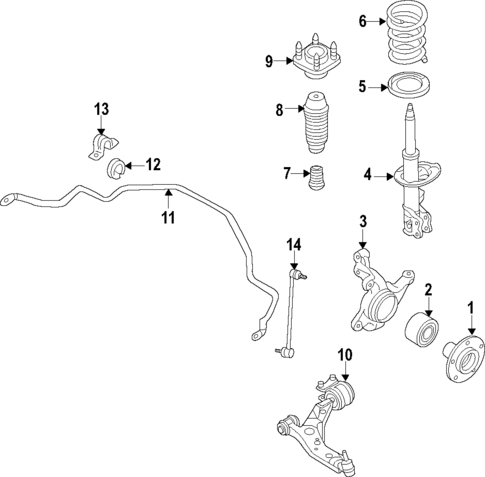 6
9
5
8
13
12
7
4
11
3
14
2
1
10