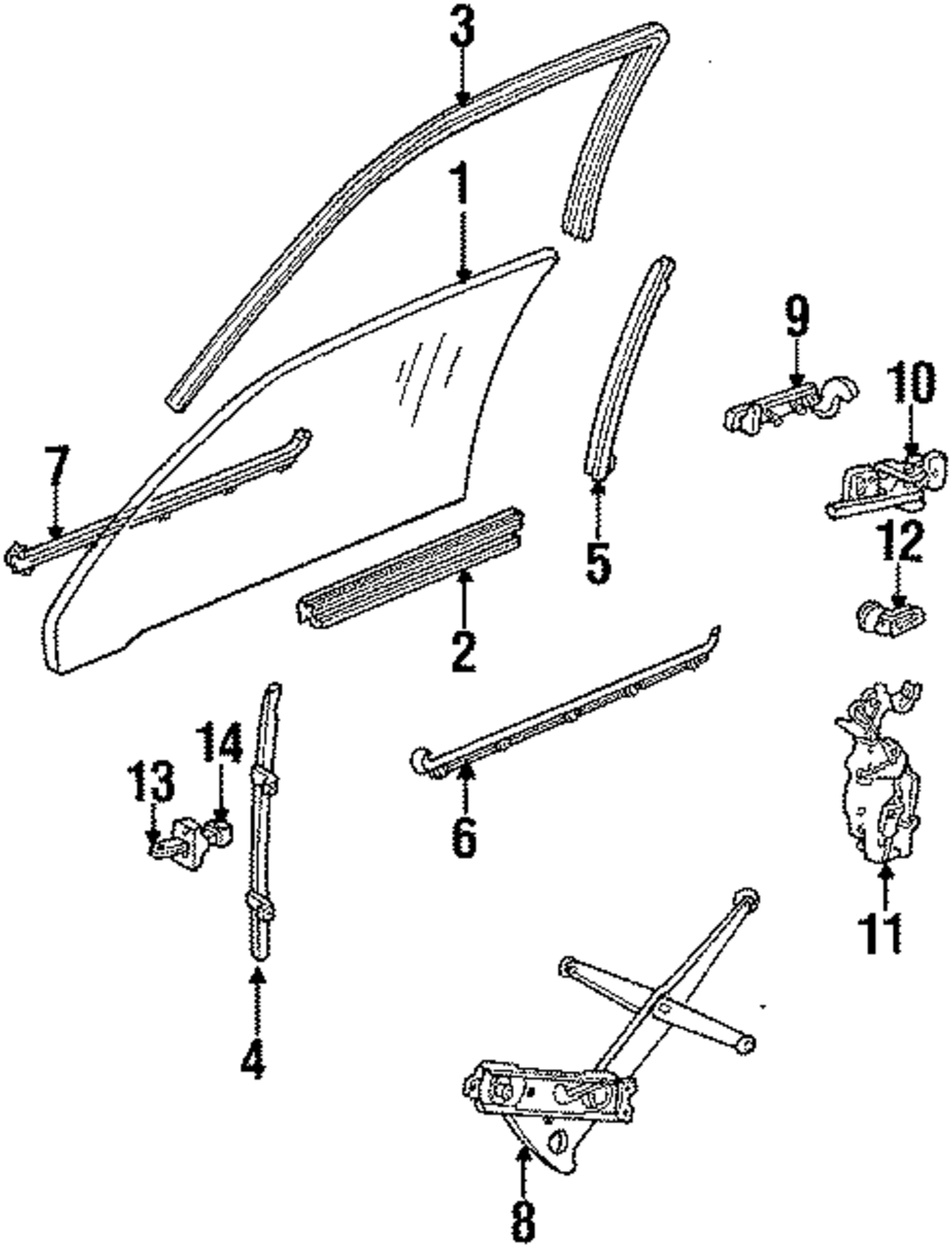 3
1
9
10
7
5
12
2
14
13
6
11
4
8