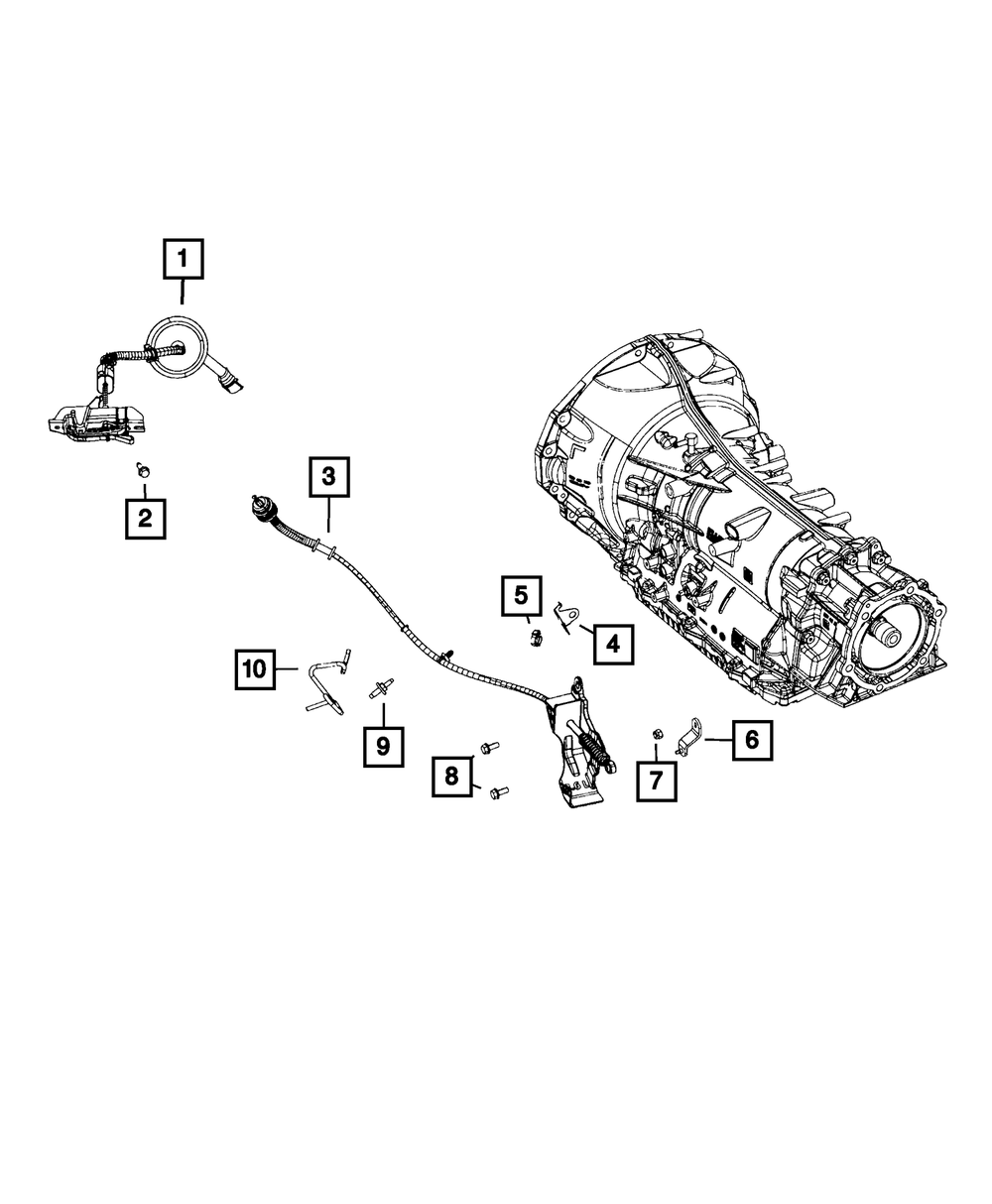 1
2
3
5
4
10
9
8
7
6