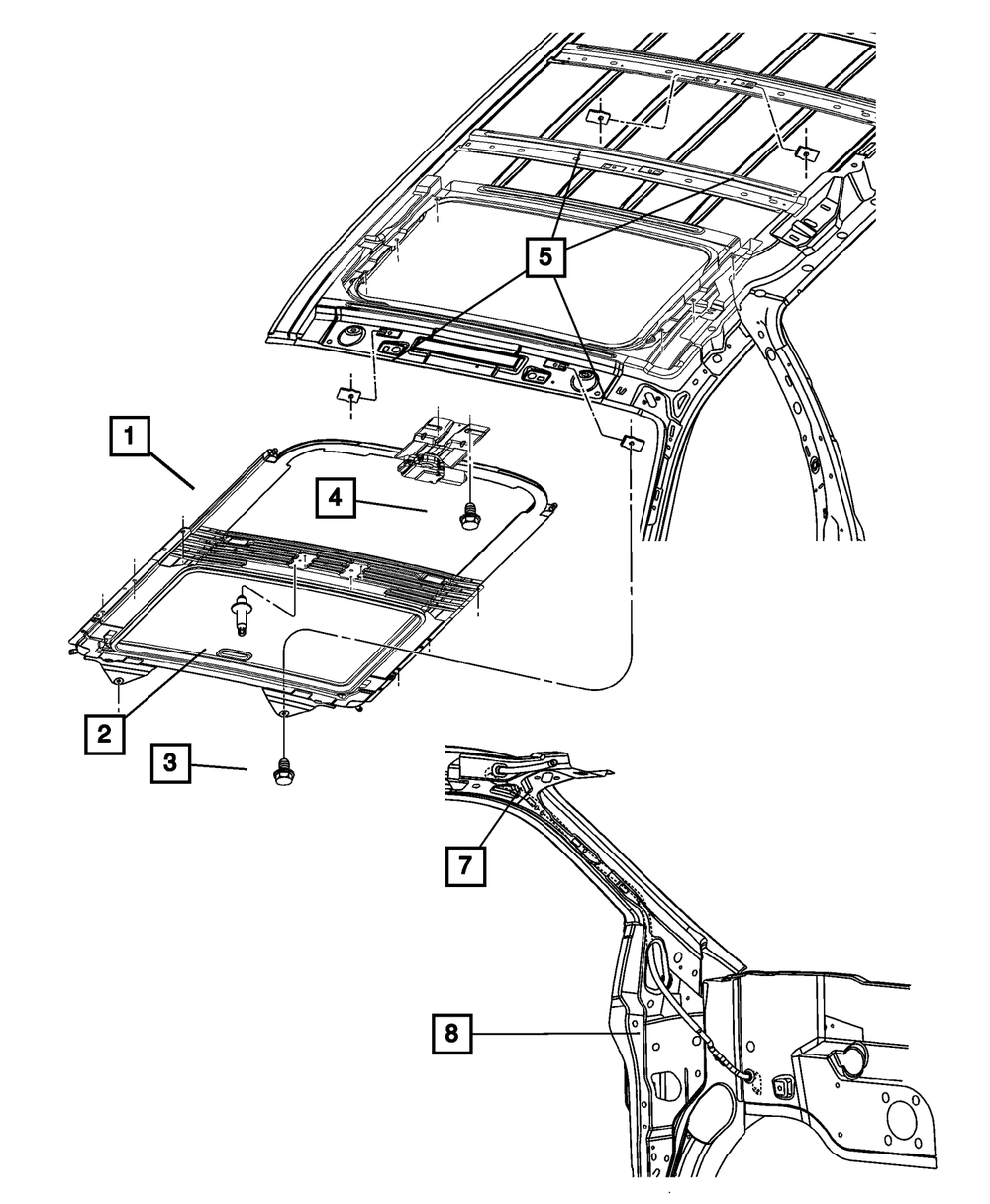 5
1
4
2
3
7
8