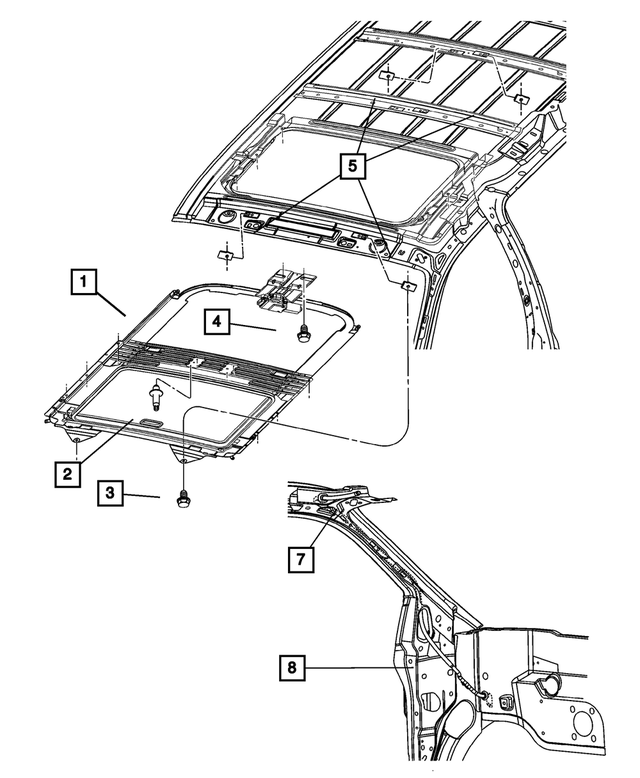 5
1
4
2
3
7
8