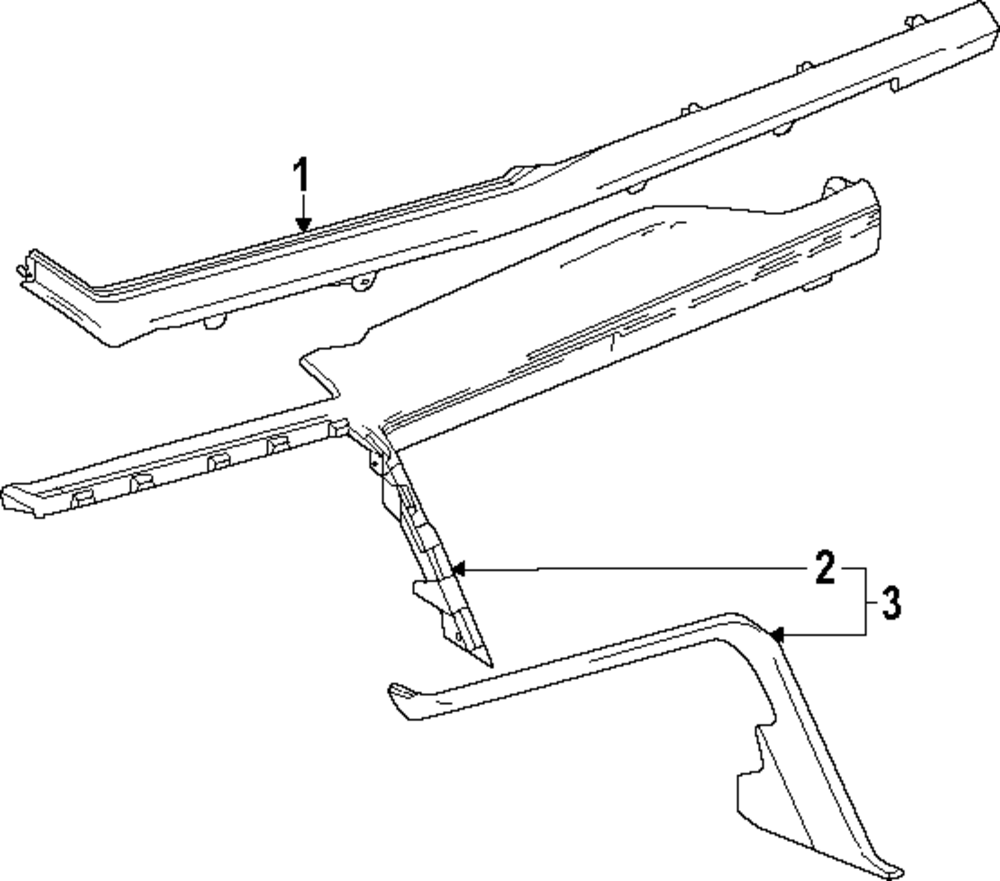 1
2
3