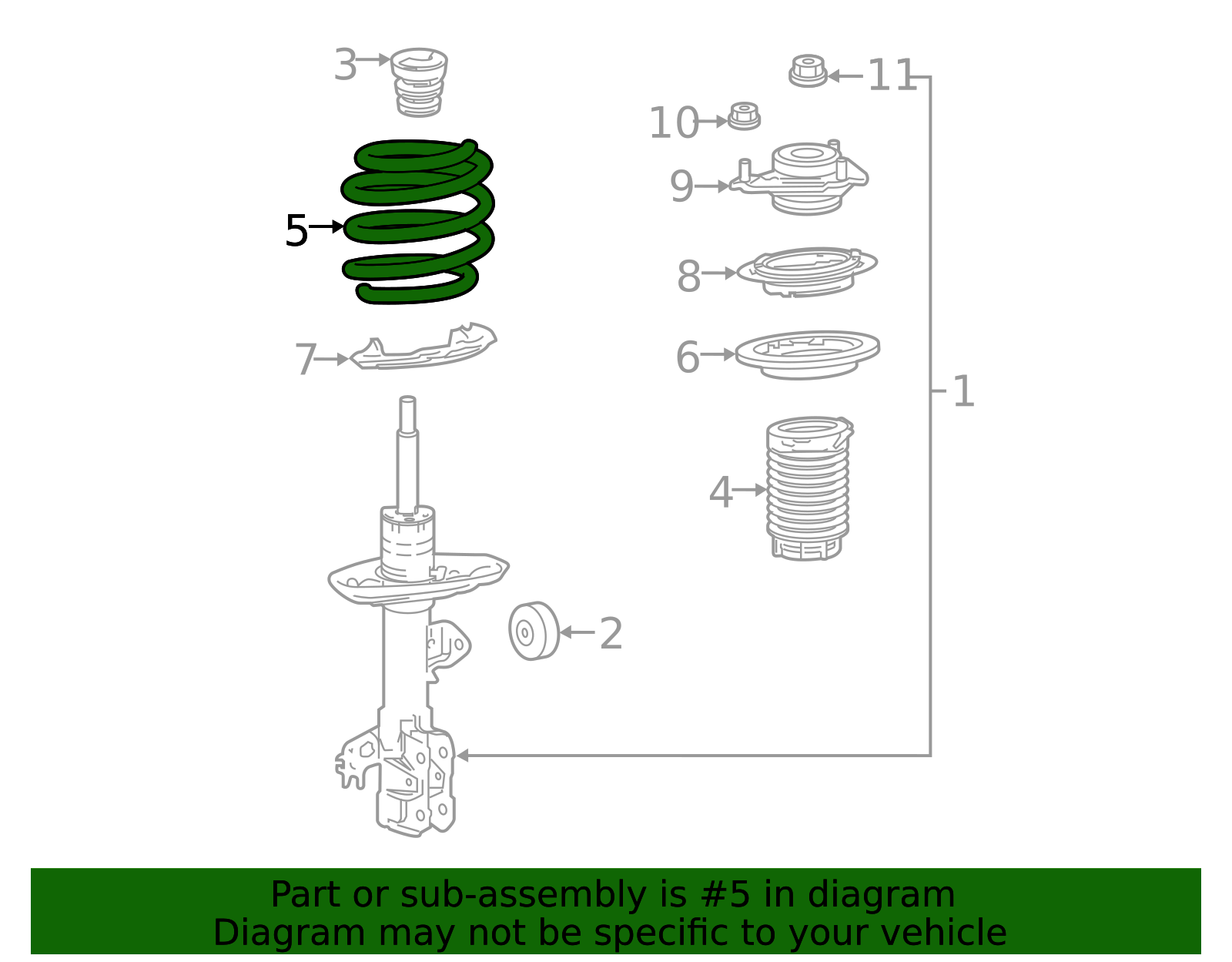 3
11
10
9
5
8
7
6
1
4
2

Part or sub-assembly is #5 in diagram
Diagram may not be specific to your vehicle