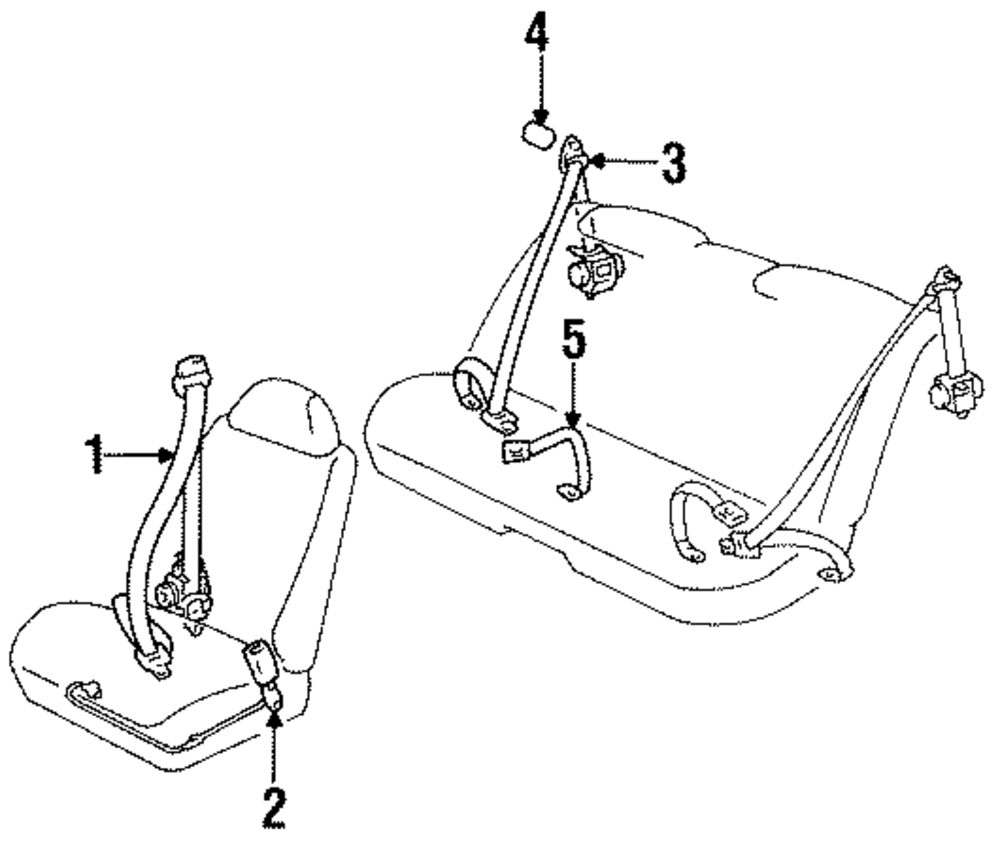 4
3
5
1
2