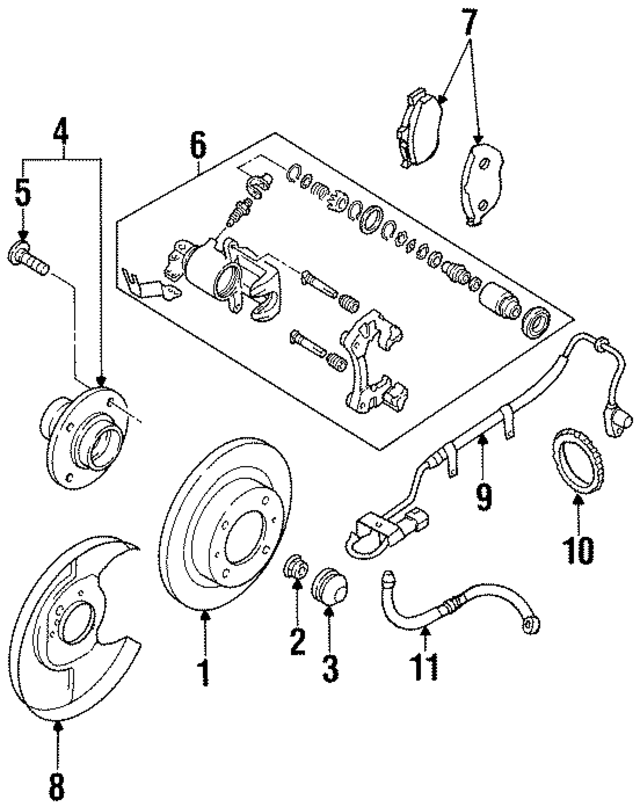 7
4
6
5
9
10
2
3
11
1
8