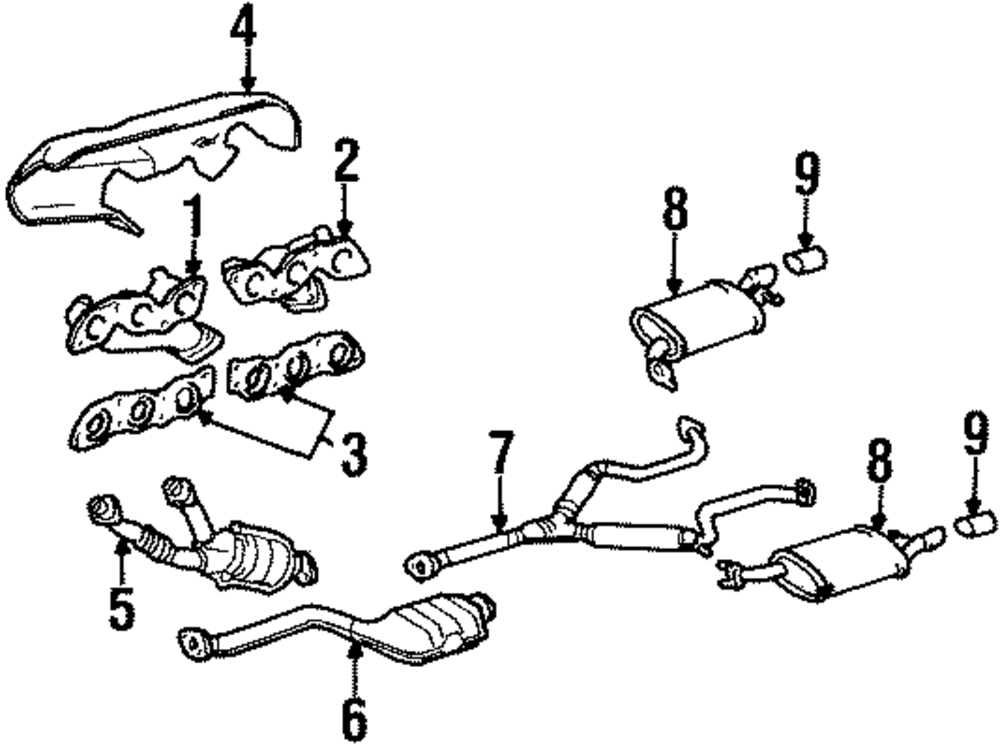 4
2
1
8
9
3
7
8
9
5
6