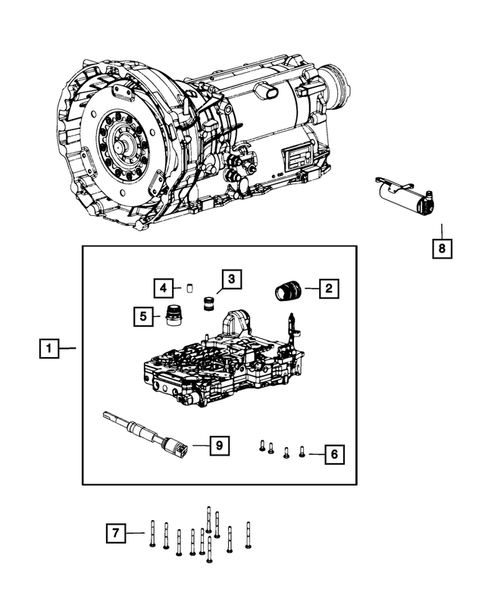 8
4
3
2
5
1
9
6
7