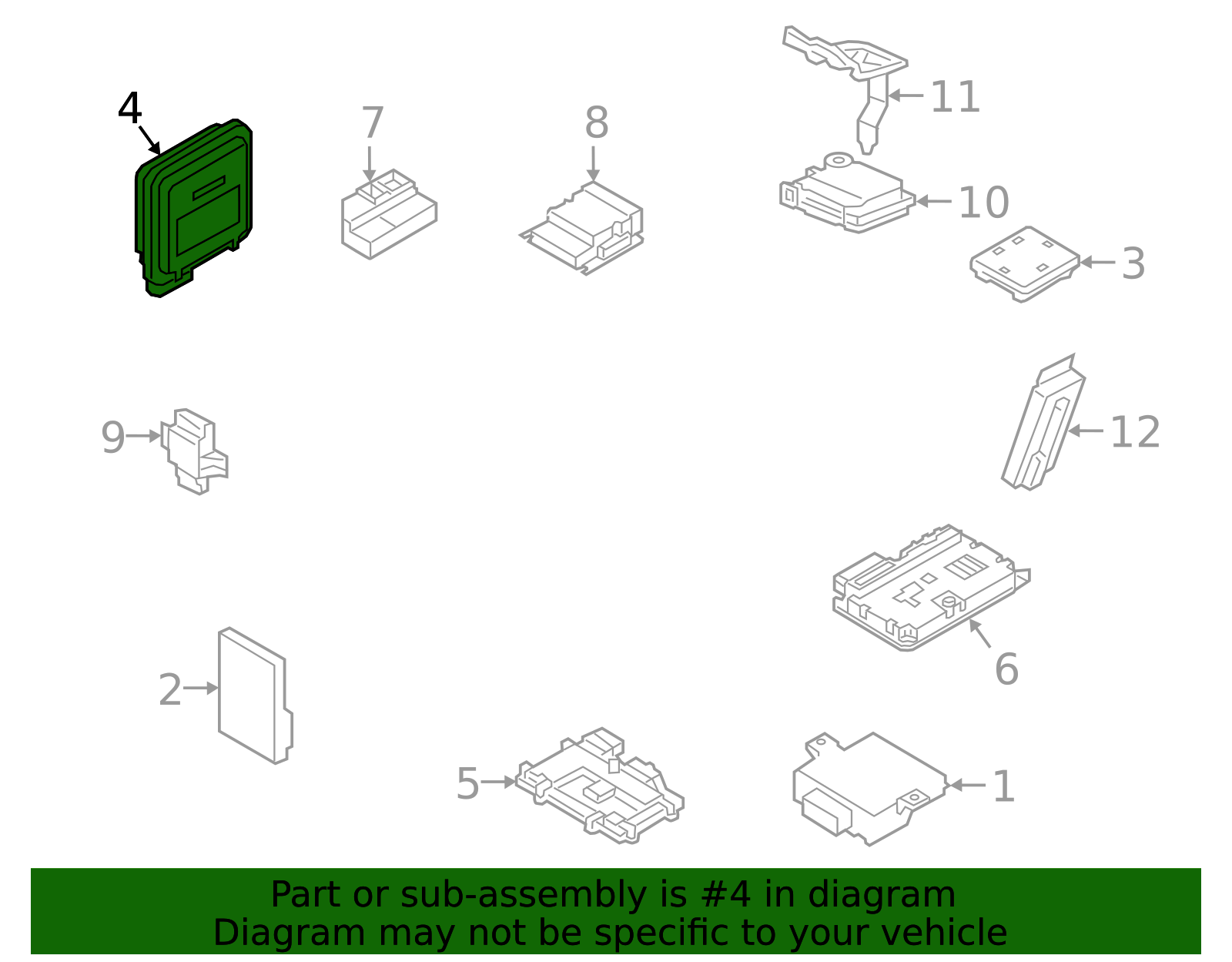 4
7
8
11
10
3
9
12
6
2
5
1

Part or sub-assembly is #4 in diagram
Diagram may not be specific to your vehicle