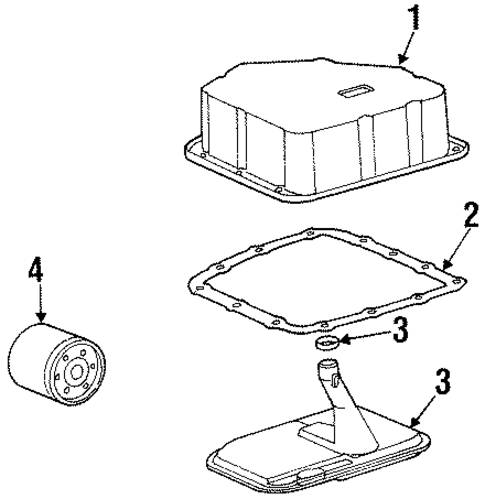 1
2
4
3
3