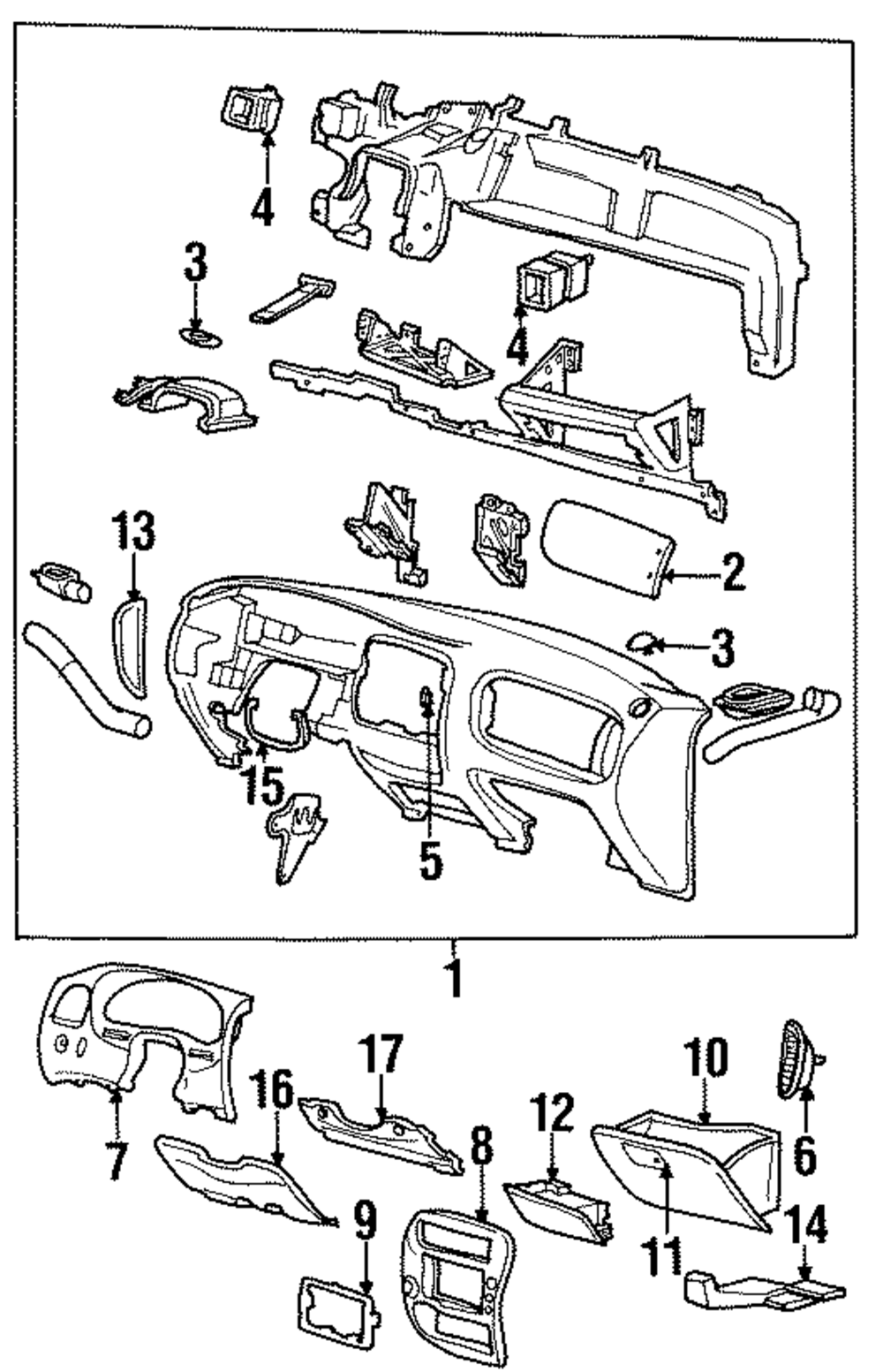 4
3
4
13
2
3
15
5
1
17
10
16
12
6
7
8
9
11
14