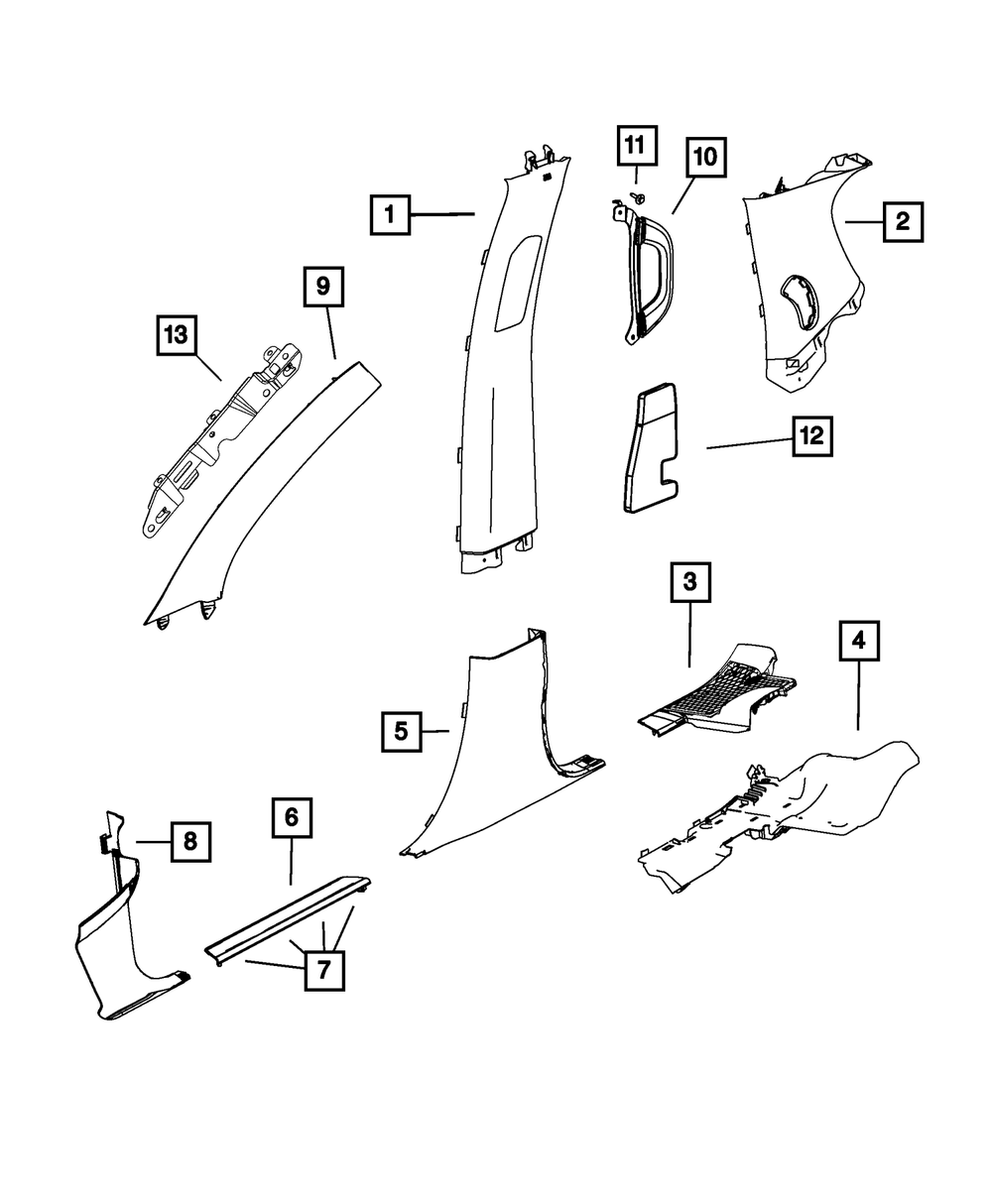 11
10
1
2
9
13
12
3
4
5
6
8
7