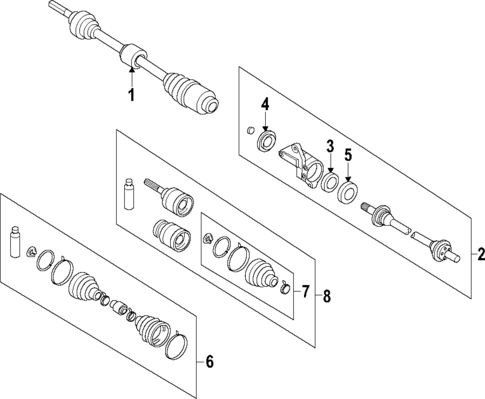 1
4
3
5
2
7
8
6