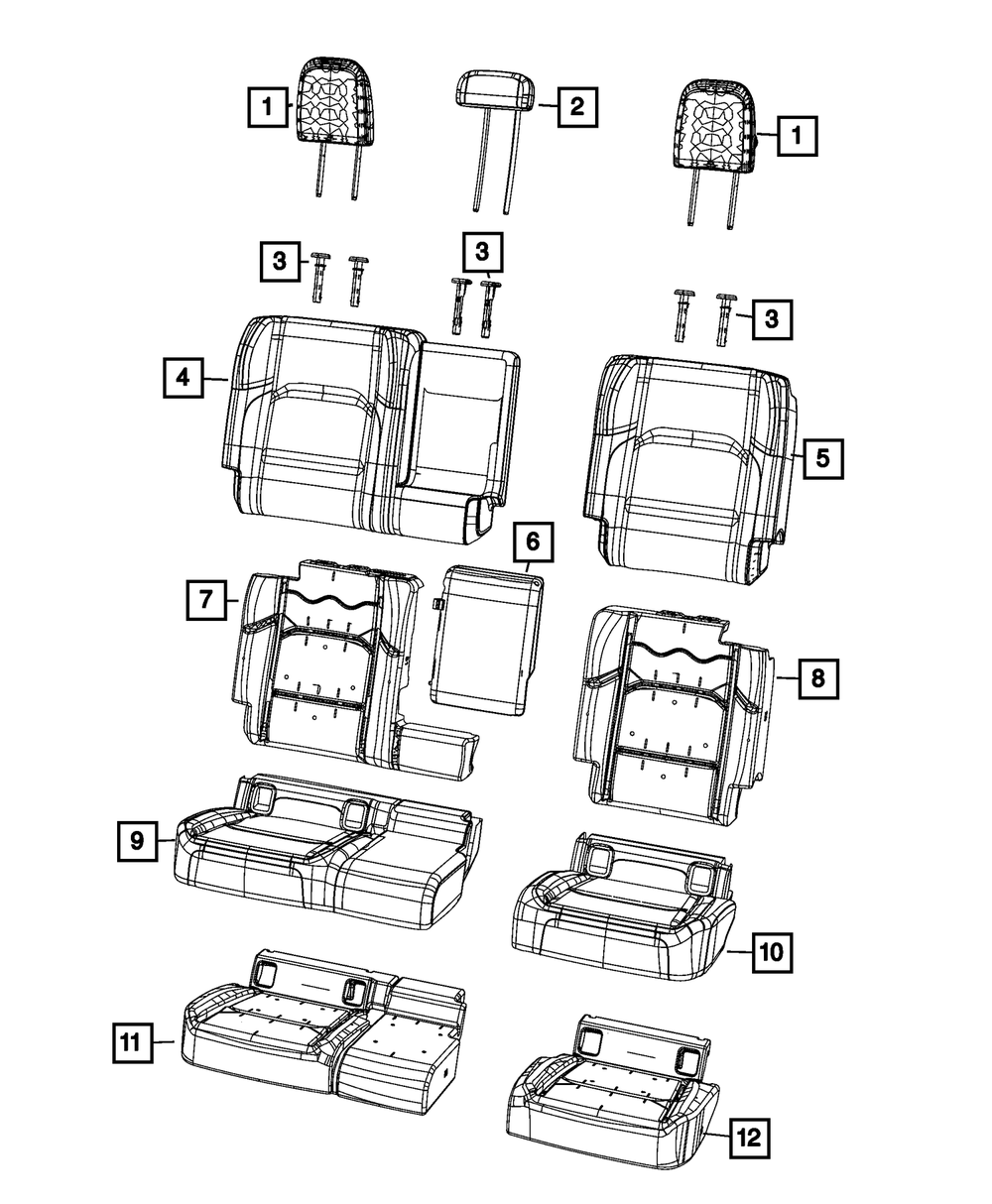 1
2
1
3
3
3
4
5
6
7
8
9
10
11
12