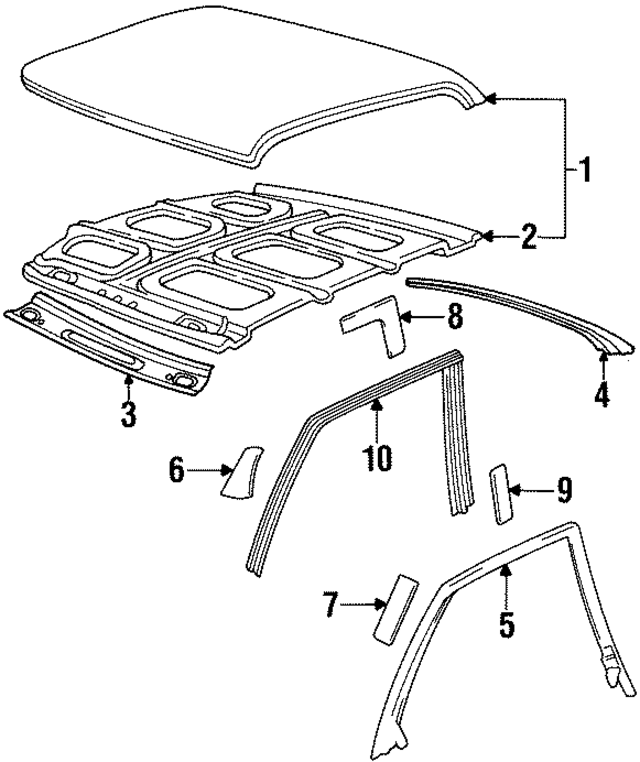 1
2
8
4
3
10
6
9
7
5