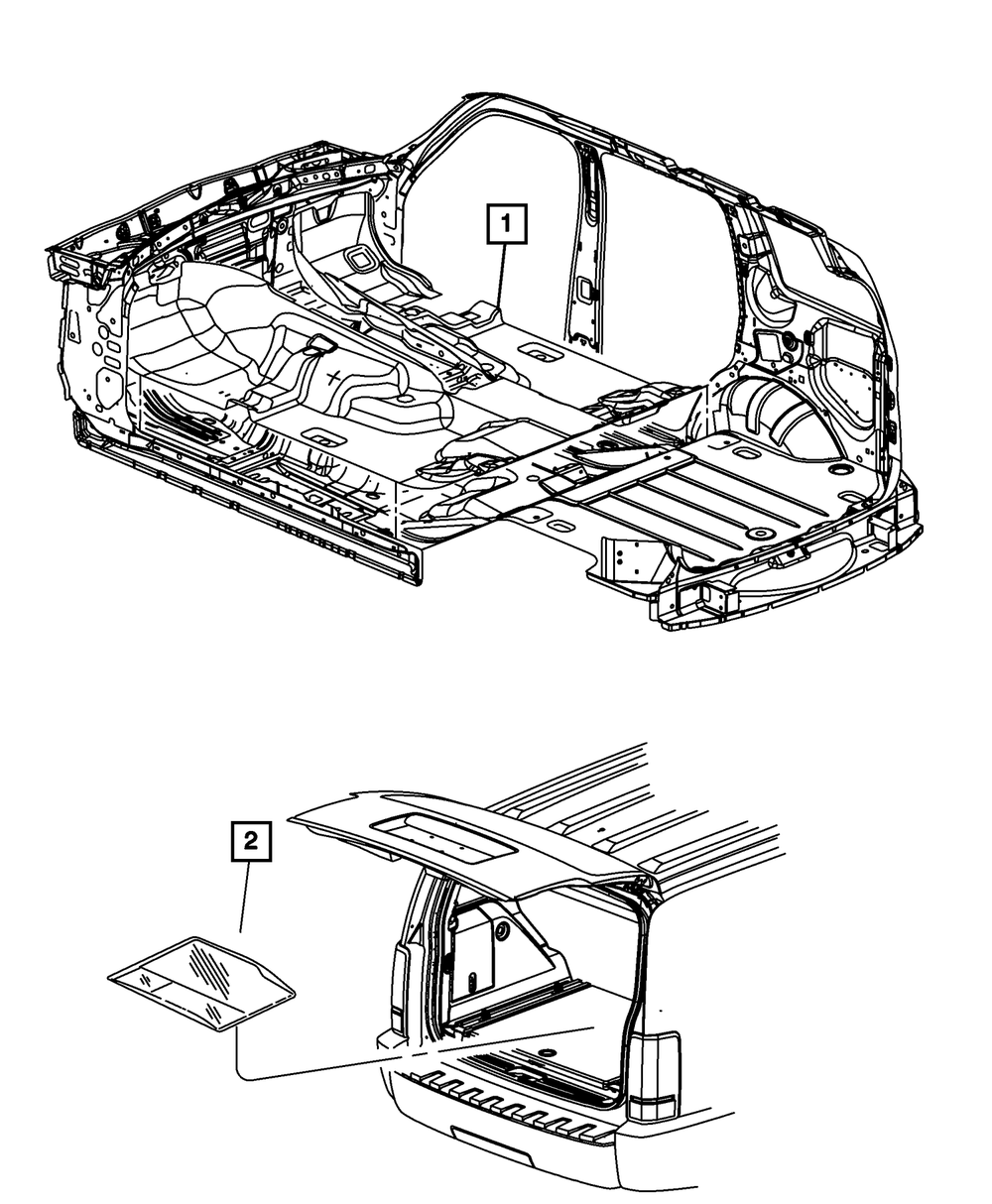 1

2