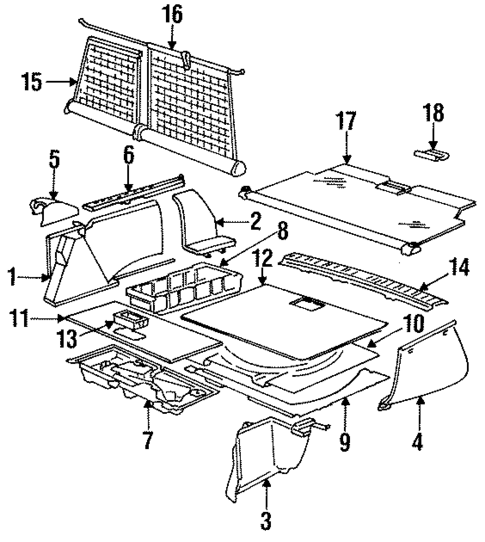 16
15
17
18
5
6
2
8
12
14
1
11
13
10
7
9
4
3